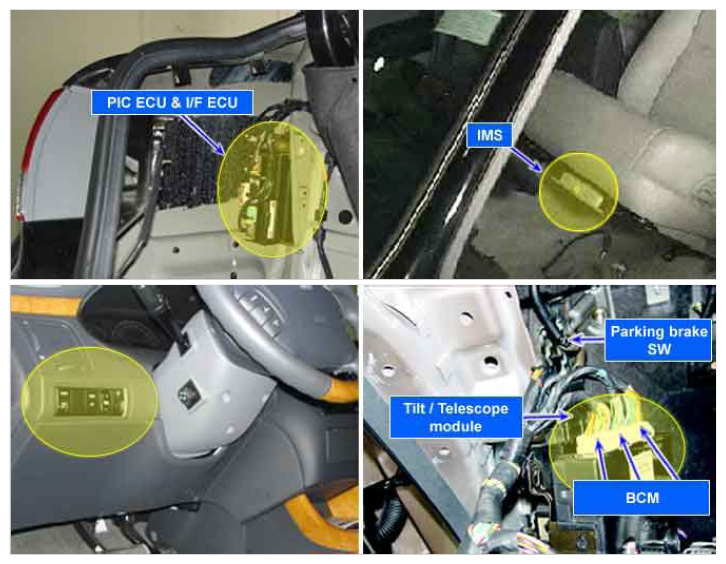 PIC ECU & I/F ECU

IMS

Parking brake SW

Tilt / Telescope module

BCM