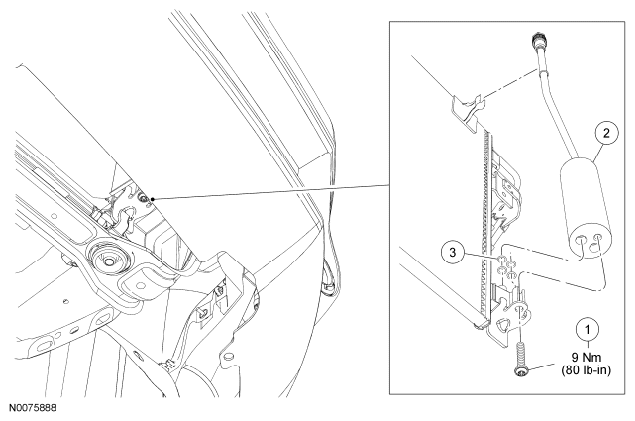 2

3

1
9 Nm
(80 lb-in)

N0075888