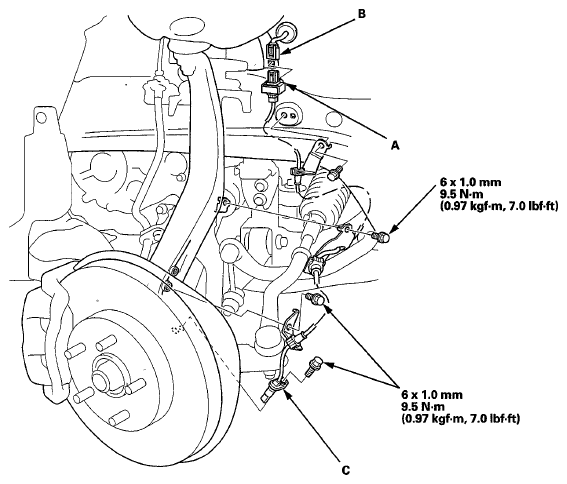 B

A

6 x 1.0 mm
9.5 N·m
(0.97 kgf·m, 7.0 lbf·ft)

6 x 1.0 mm
9.5 N·m
(0.97 kgf·m, 7.0 lbf·ft)

C