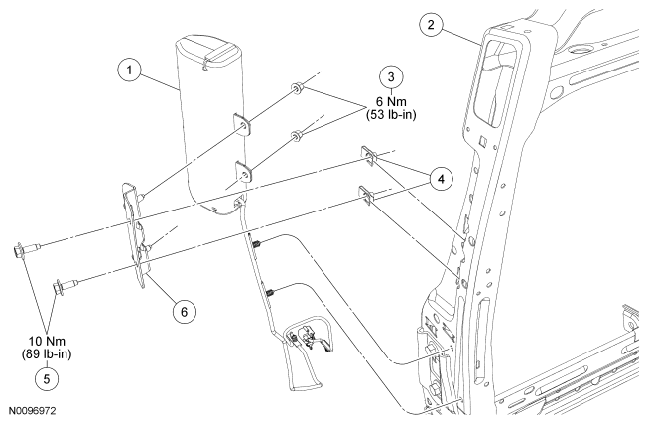 1

2

3

6 Nm
(53 lb-in)

4

6

10 Nm
(89 lb-in)

5

N0096972