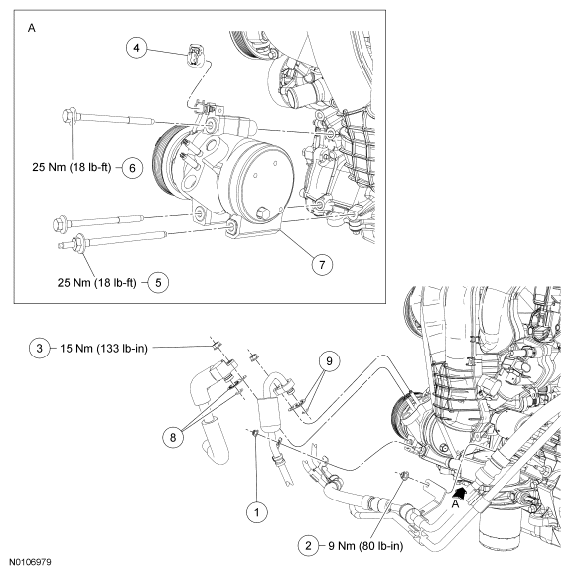 A

4

25 Nm (18 lb-ft) 6

7

25 Nm (18 lb-ft) 5

3 15 Nm (133 lb-in)

9

8

1

A

2 9 Nm (80 lb-in)

N0106979