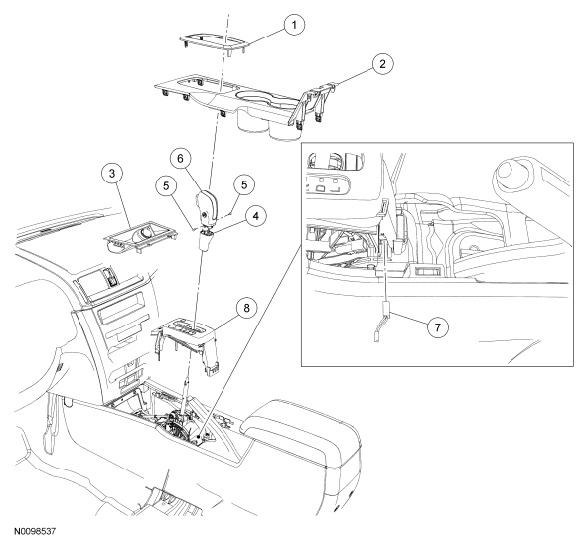 1
2
6
3
5
5
4
8
7
N0098537