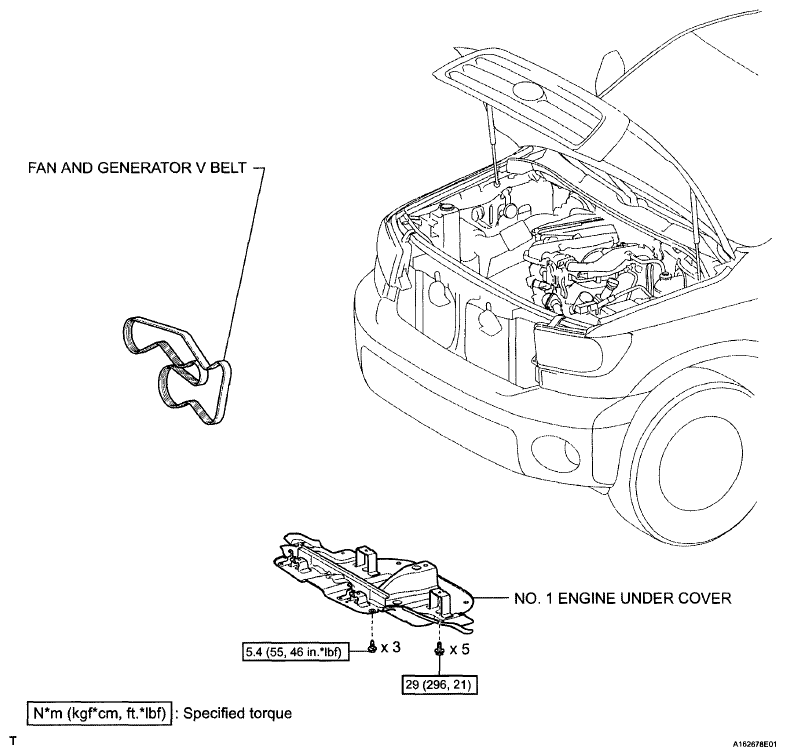 FAN AND GENERATOR V BELT

NO. 1 ENGINE UNDER COVER

5.4 (55, 46 in.*lbf)

x 3

x 5

29 (296, 21)

N*m (kgf*cm, ft.*lbf) : Specified torque

T

A162678E01