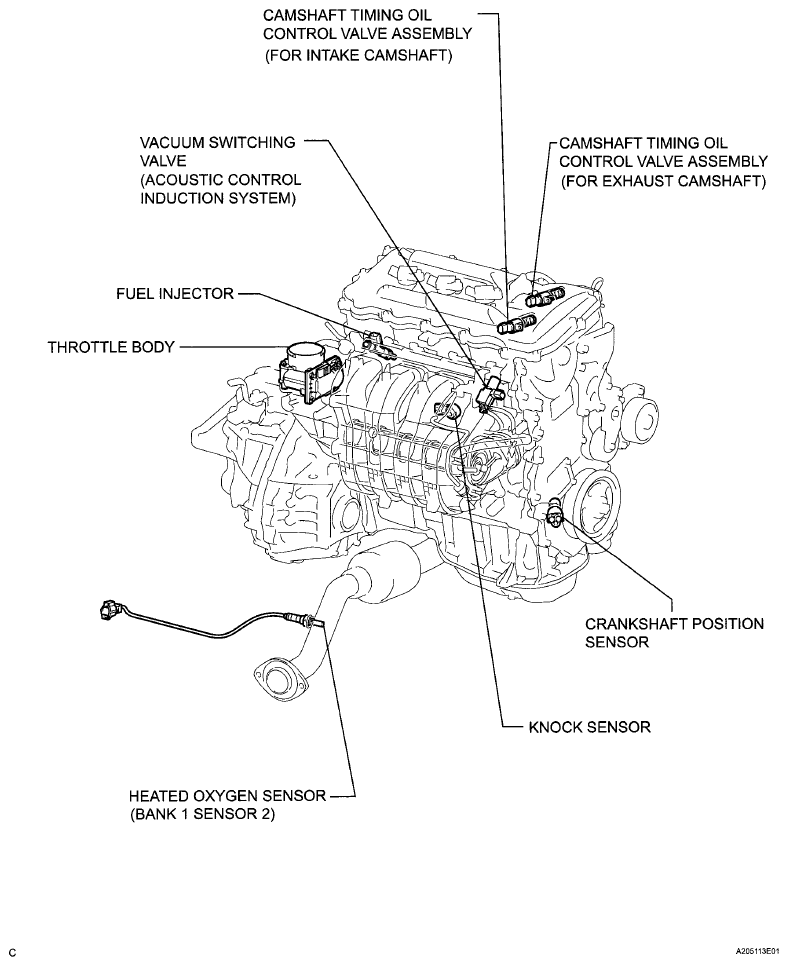 CAMSHAFT TIMING OIL CONTROL VALVE ASSEMBLY (FOR INTAKE CAMSHAFT)

VACUUM SWITCHING VALVE (ACOUSTIC CONTROL INDUCTION SYSTEM)

CAMSHAFT TIMING OIL CONTROL VALVE ASSEMBLY (FOR EXHAUST CAMSHAFT)

FUEL INJECTOR

THROTTLE BODY

CRANKSHAFT POSITION SENSOR

KNOCK SENSOR

HEATED OXYGEN SENSOR (BANK 1 SENSOR 2)

C

A205113E01