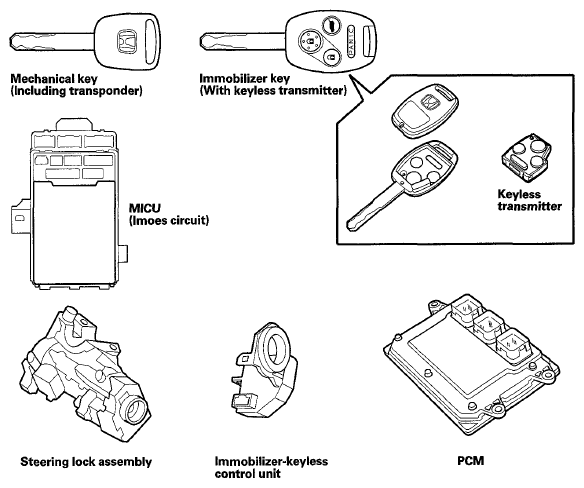 Mechanical key
(Including transponder)

PANIC

Immobilizer key
(With keyless transmitter)

Keyless transmitter

MICU
(Imoes circuit)

Steering lock assembly

Immobilizer-keyless control unit

PCM