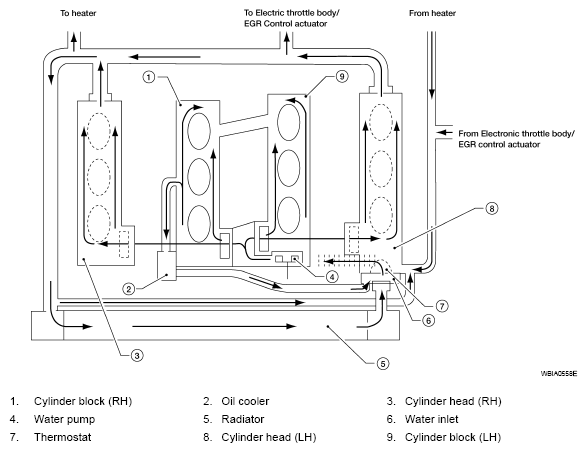 To heater

To Electric throttle body/ EGR Control actuator

From heater

From Electronic throttle body/ EGR control actuator

1

9

8

2

4

7

6

3

5

WBIA0558E

1. Cylinder block (RH)
2. Oil cooler
3. Cylinder head (RH)
4. Water pump
5. Radiator
6. Water inlet
7. Thermostat
8. Cylinder head (LH)
9. Cylinder block (LH)