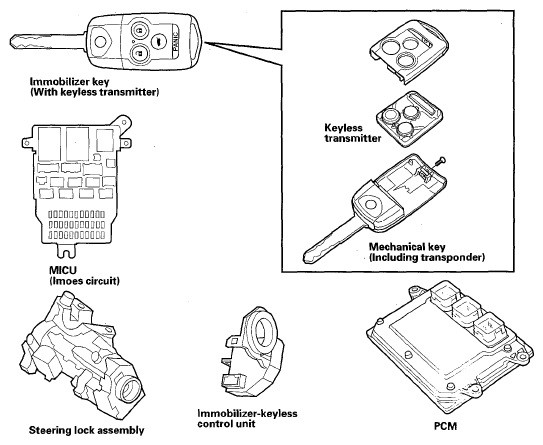 PANIC

Immobilizer key
(With keyless transmitter)

Keyless
transmitter

Mechanical key
(Including transponder)

MICU
(Imoes circuit)

Steering lock assembly

Immobilizer-keyless
control unit

PCM