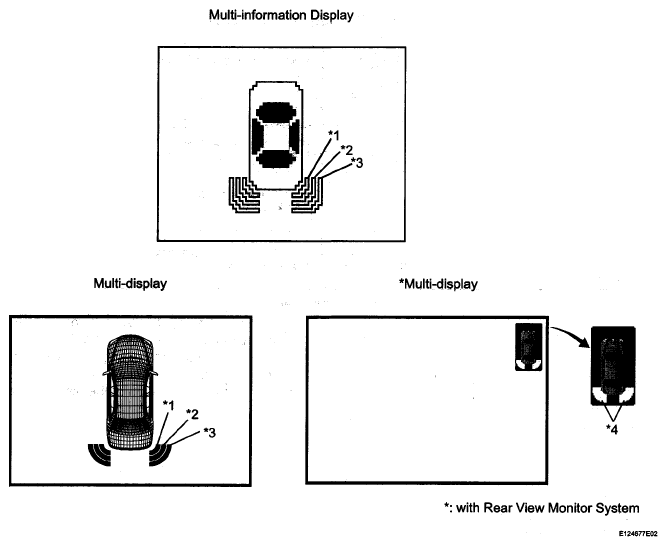 Multi-information Display

*1
*2
*3

Multi-display

*1
*2
*3

*Multi-display

*4

*: with Rear View Monitor System

E124677E02