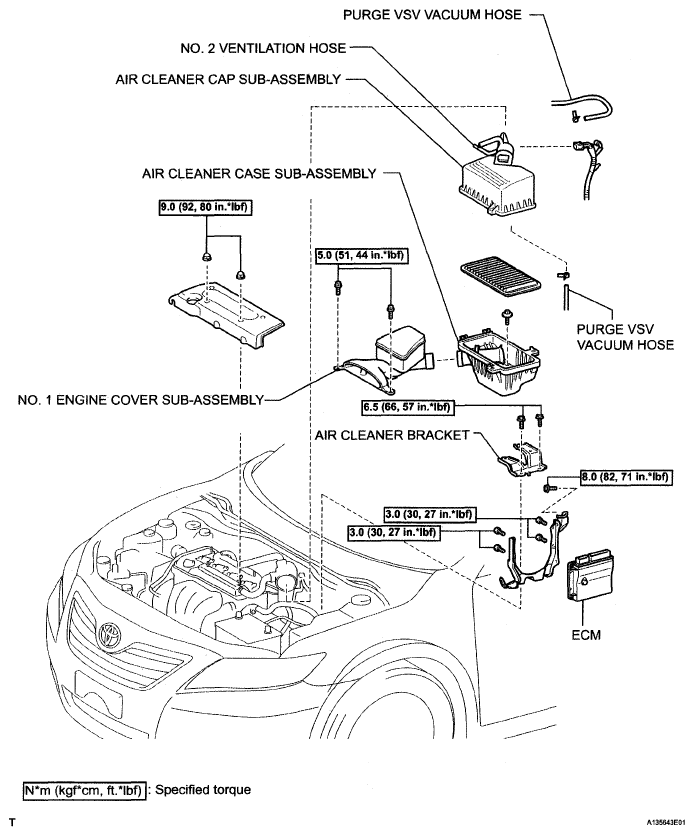 PURGE VSV VACUUM HOSE

NO. 2 VENTILATION HOSE

AIR CLEANER CAP SUB-ASSEMBLY

AIR CLEANER CASE SUB-ASSEMBLY

9.0 (92, 80 in.*lbf)

5.0 (51, 44 in.*lbf)

PURGE VSV VACUUM HOSE

NO. 1 ENGINE COVER SUB-ASSEMBLY

6.5 (66, 57 in.*lbf)

AIR CLEANER BRACKET

8.0 (82, 71 in.*lbf)

3.0 (30, 27 in.*lbf)

3.0 (30, 27 in.*lbf)

ECM

N*m (kgf*cm, ft.*lbf) : Specified torque

T

A135643E01