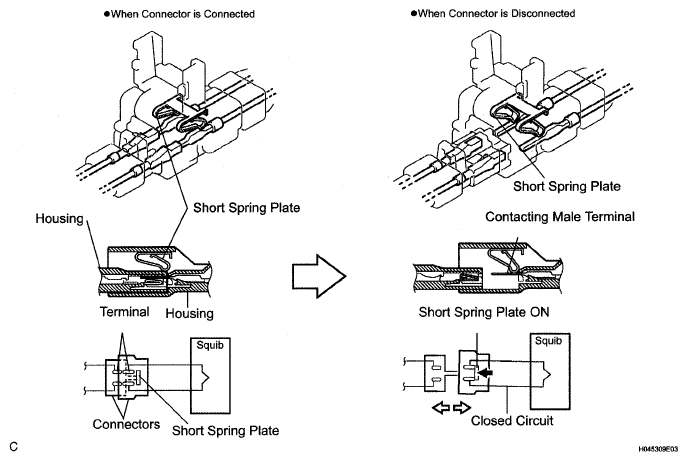 ●When Connector is Connected

Short Spring Plate

Housing

Terminal

Housing

Squib

Connectors

Short Spring Plate

●When Connector is Disconnected

Short Spring Plate

Contacting Male Terminal

Short Spring Plate ON

Squib

Closed Circuit

C

H045309E03