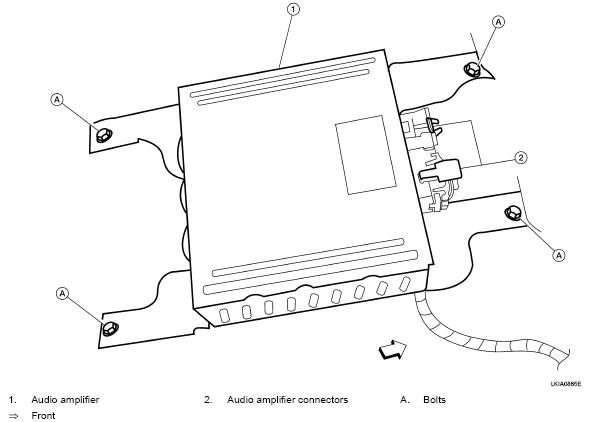 1

A

A

2

A

A

LKIA0865E

1. Audio amplifier
2. Audio amplifier connectors
A. Bolts
⇒ Front