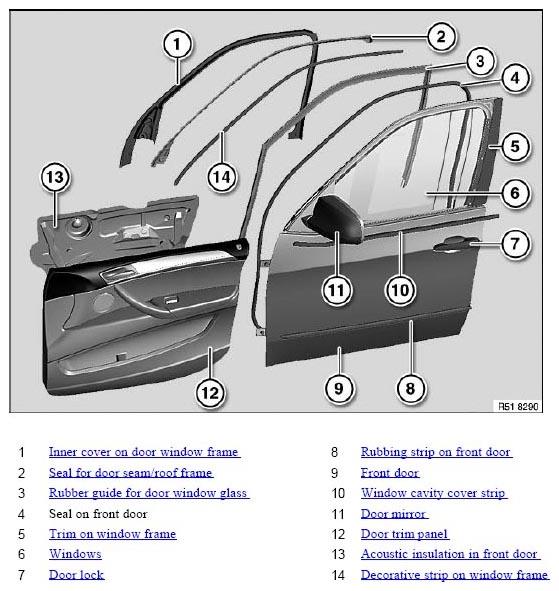 1
2
3
4
5
6
7
8
9
10
11
12
13
14

R51 8290

1 Inner cover on door window frame
2 Seal for door seam/roof frame
3 Rubber guide for door window glass
4 Seal on front door
5 Trim on window frame
6 Windows
7 Door lock

8 Rubbing strip on front door
9 Front door
10 Window cavity cover strip
11 Door mirror
12 Door trim panel
13 Acoustic insulation in front door
14 Decorative strip on window frame