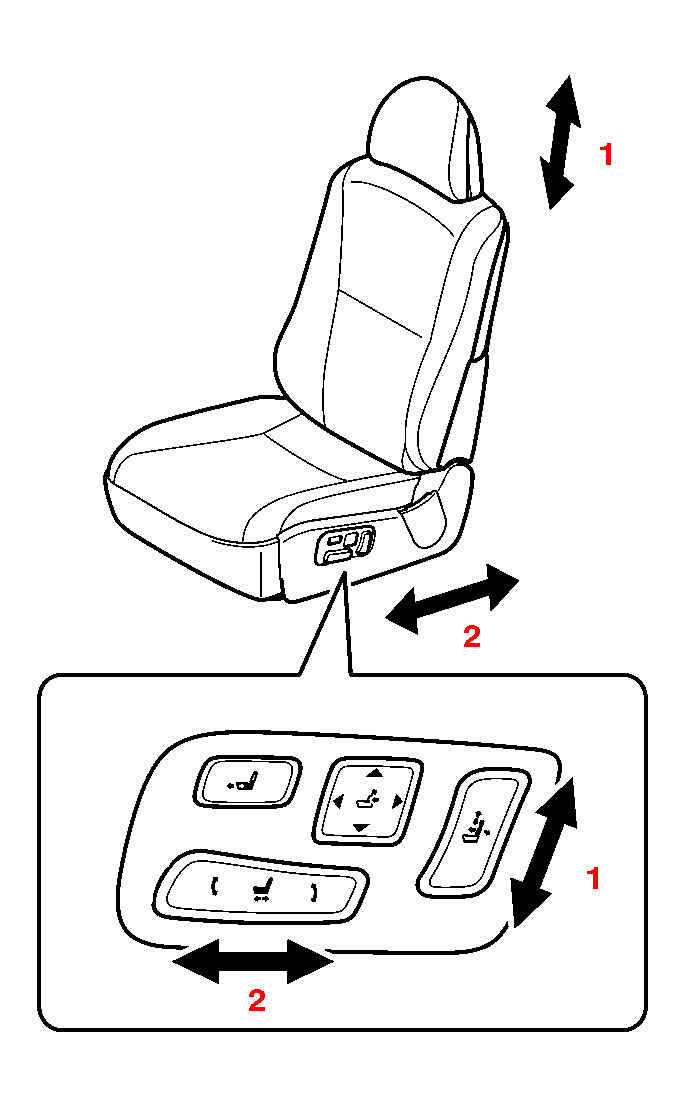 1

2

1

2