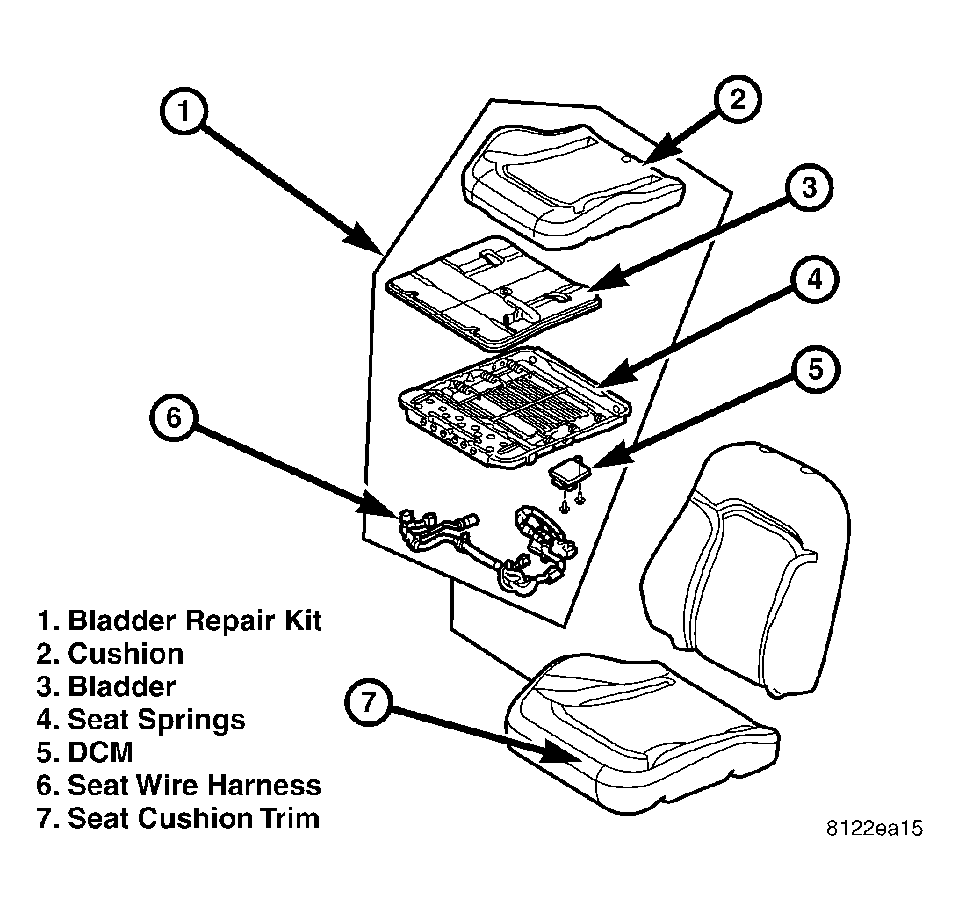 1
2
3
4
5
6
7

1. Bladder Repair Kit
2. Cushion
3. Bladder
4. Seat Springs
5. DCM
6. Seat Wire Harness
7. Seat Cushion Trim

8122ea15