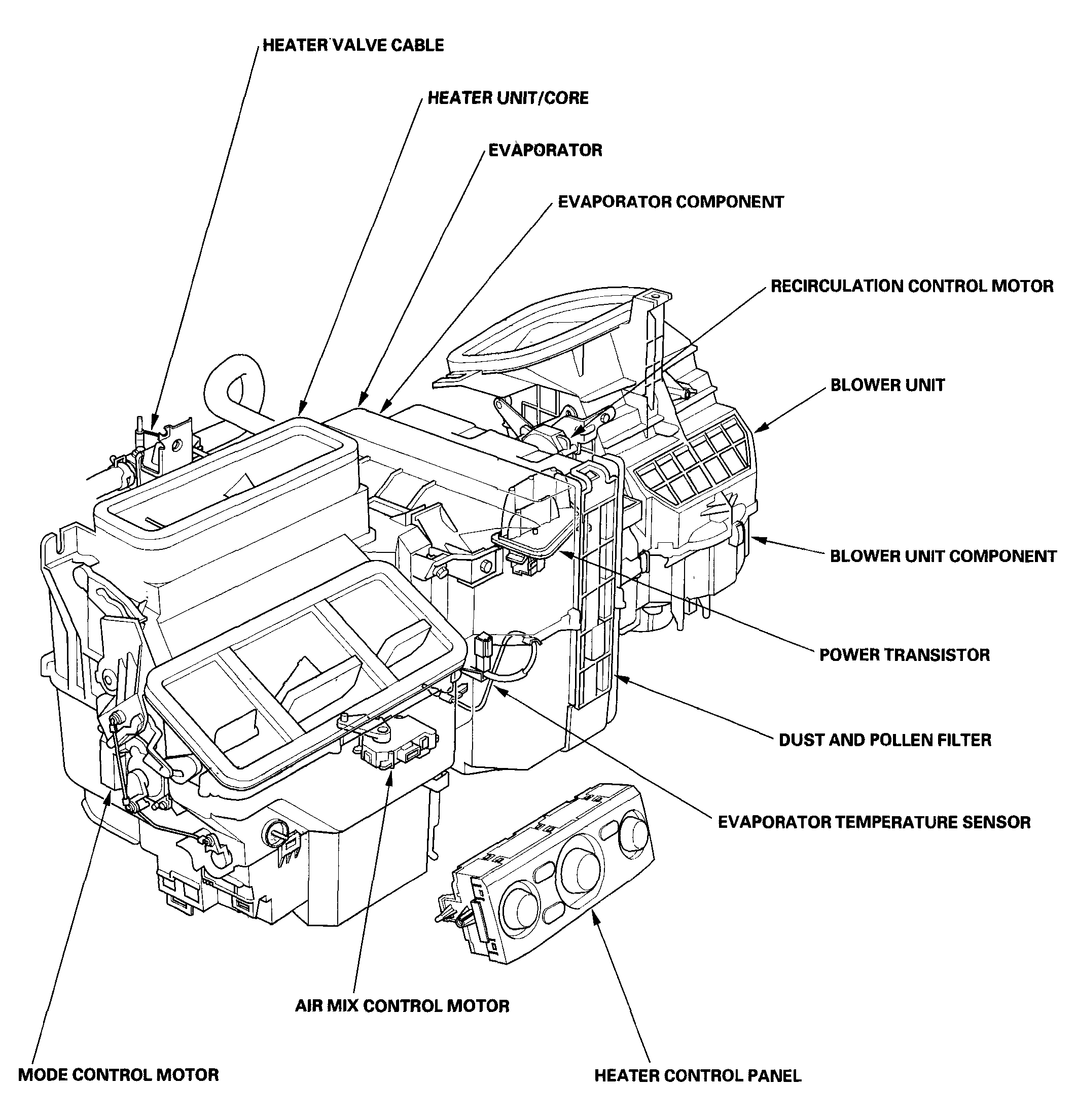 HEATER VALVE CABLE

HEATER UNIT/CORE

EVAPORATOR

EVAPORATOR COMPONENT

RECIRCULATION CONTROL MOTOR

BLOWER UNIT

BLOWER UNIT COMPONENT

POWER TRANSISTOR

DUST AND POLLEN FILTER

EVAPORATOR TEMPERATURE SENSOR

AIR MIX CONTROL MOTOR

MODE CONTROL MOTOR

HEATER CONTROL PANEL