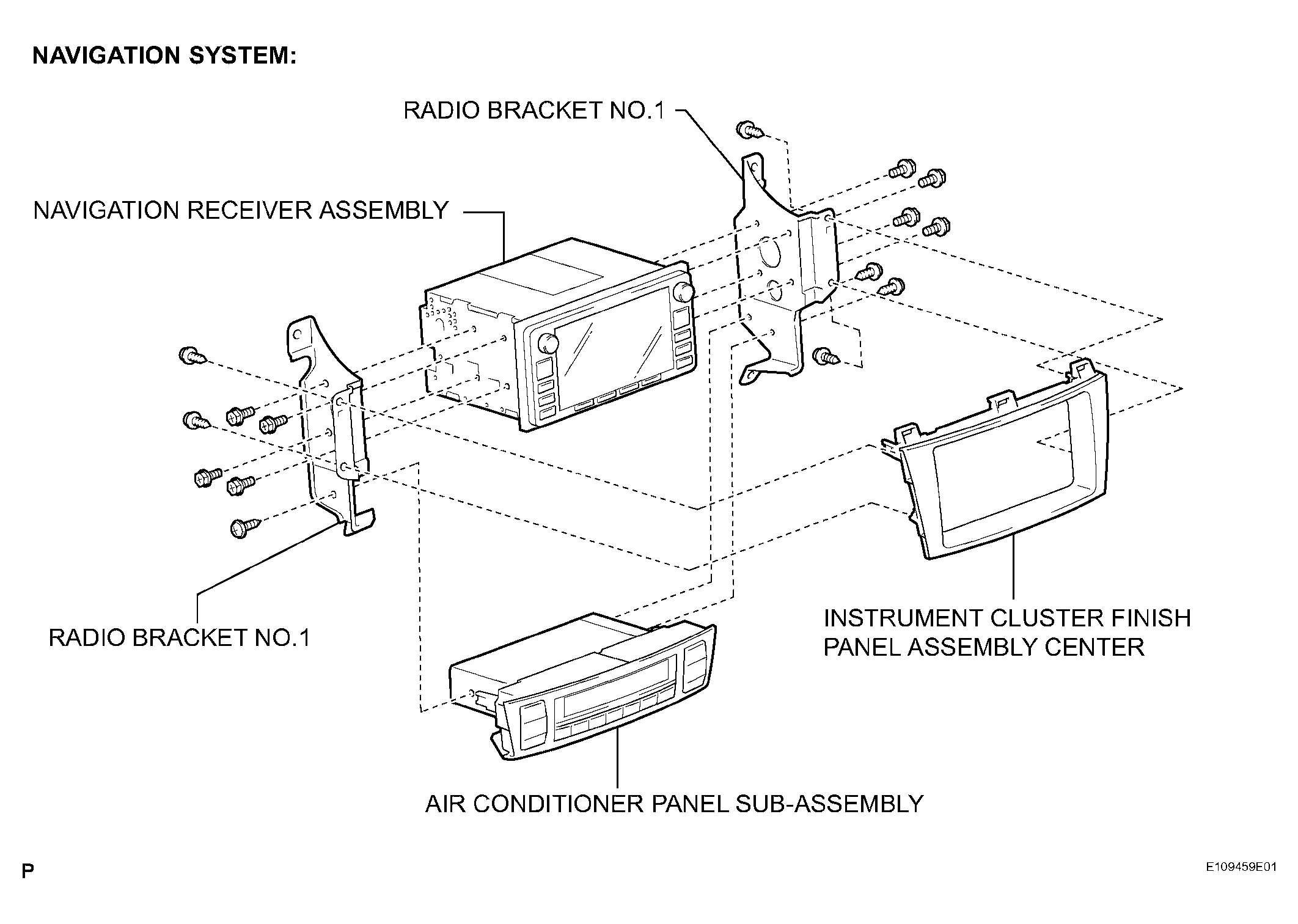 NAVIGATION SYSTEM:

RADIO BRACKET NO.1

NAVIGATION RECEIVER ASSEMBLY

RADIO BRACKET NO.1

INSTRUMENT CLUSTER FINISH PANEL ASSEMBLY CENTER

AIR CONDITIONER PANEL SUB-ASSEMBLY

P

E109459E01