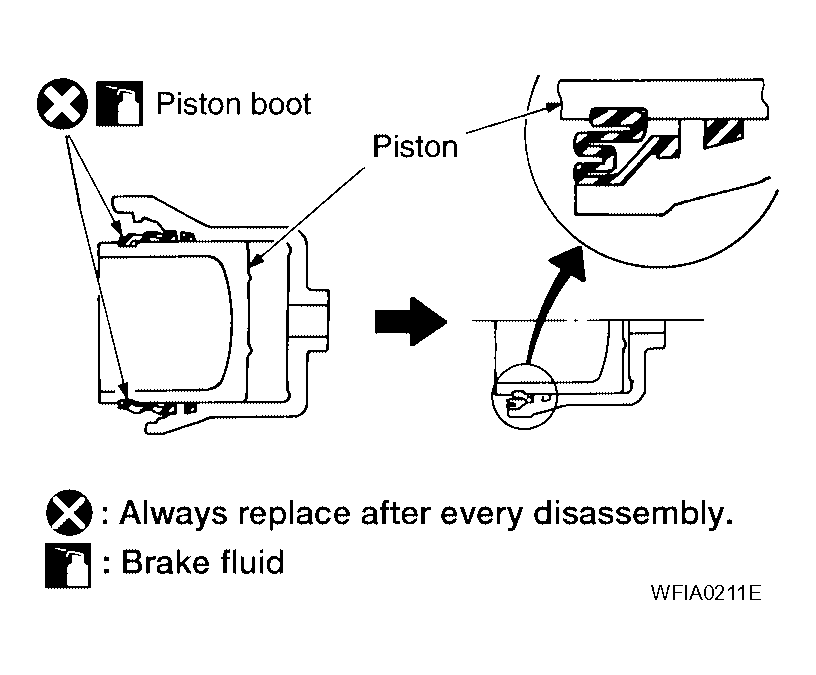 Piston boot

Piston

: Always replace after every disassembly.

: Brake fluid

WFIA0211E