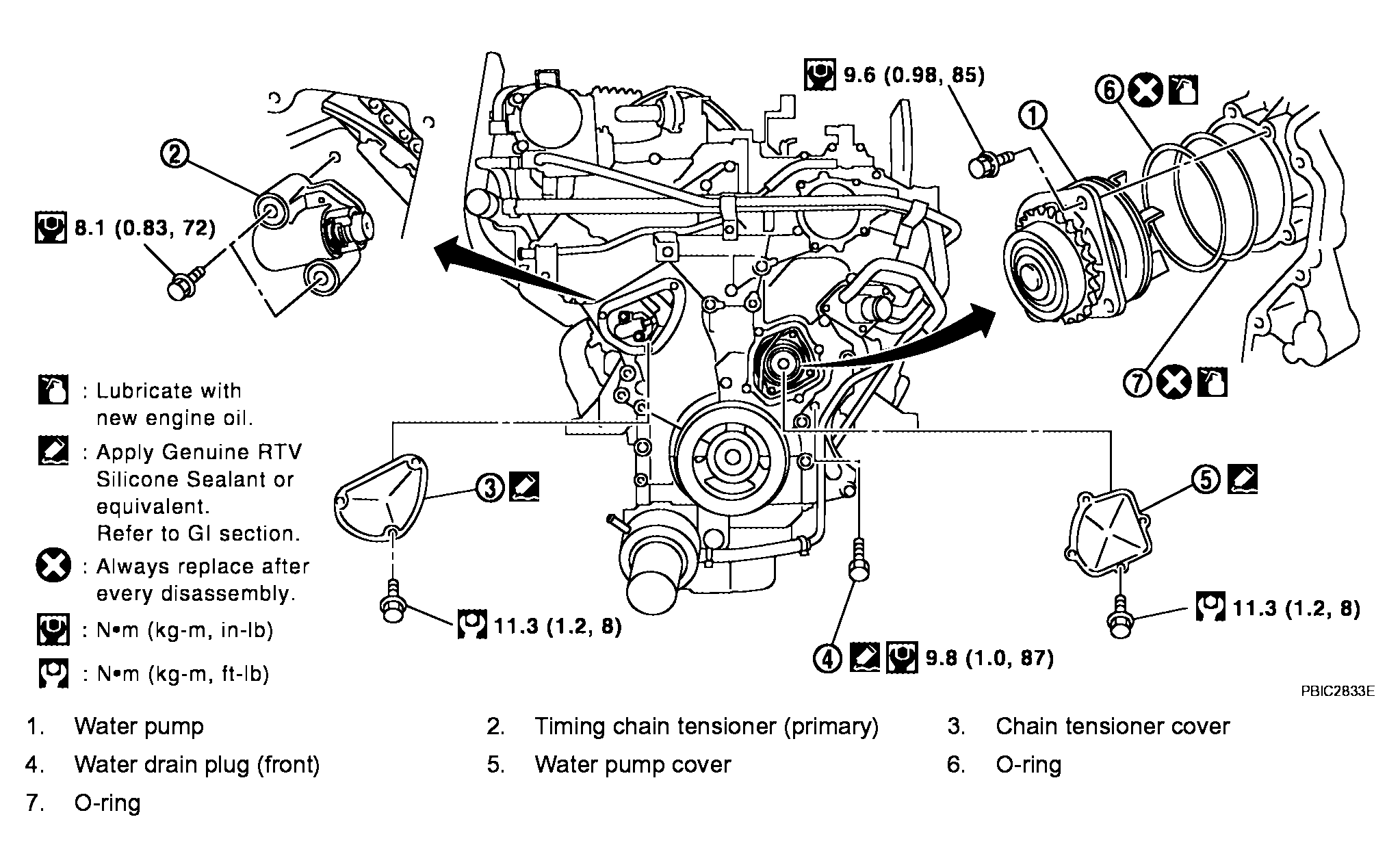 9.6 (0.98, 85)

6

1

2

8.1 (0.83, 72)

7

: Lubricate with new engine oil.

: Apply Genuine RTV Silicone Sealant or equivalent. Refer to GI section.

: Always replace after every disassembly.

: N•m (kg-m, in-lb)

: N•m (kg-m, ft-lb)

3

5

11.3 (1.2, 8)

11.3 (1.2, 8)

4

9.8 (1.0, 87)

PBIC2833E

1. Water pump
2. Timing chain tensioner (primary)
3. Chain tensioner cover
4. Water drain plug (front)
5. Water pump cover
6. O-ring
7. O-ring