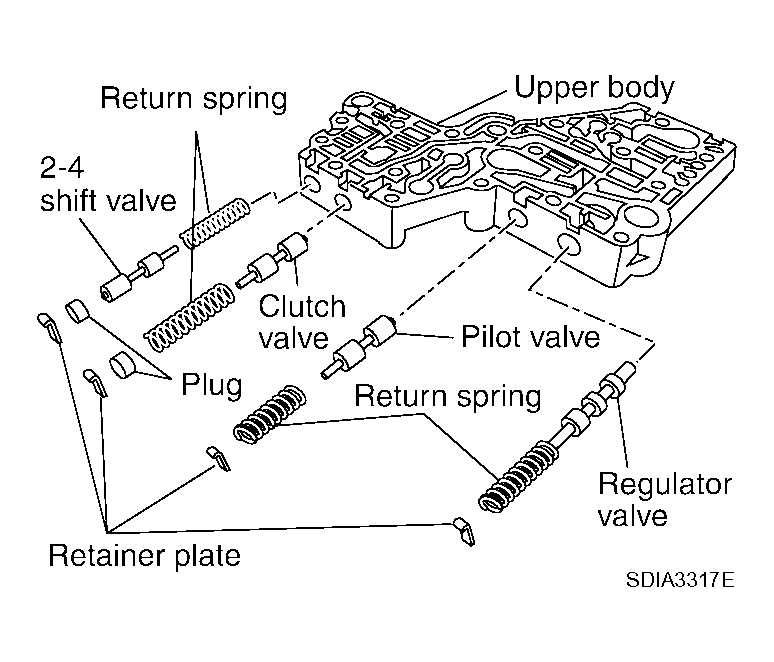 Return spring

Upper body

2-4 shift valve

Clutch valve

Pilot valve

Plug

Return spring

Regulator valve

Retainer plate

SDIA3317E