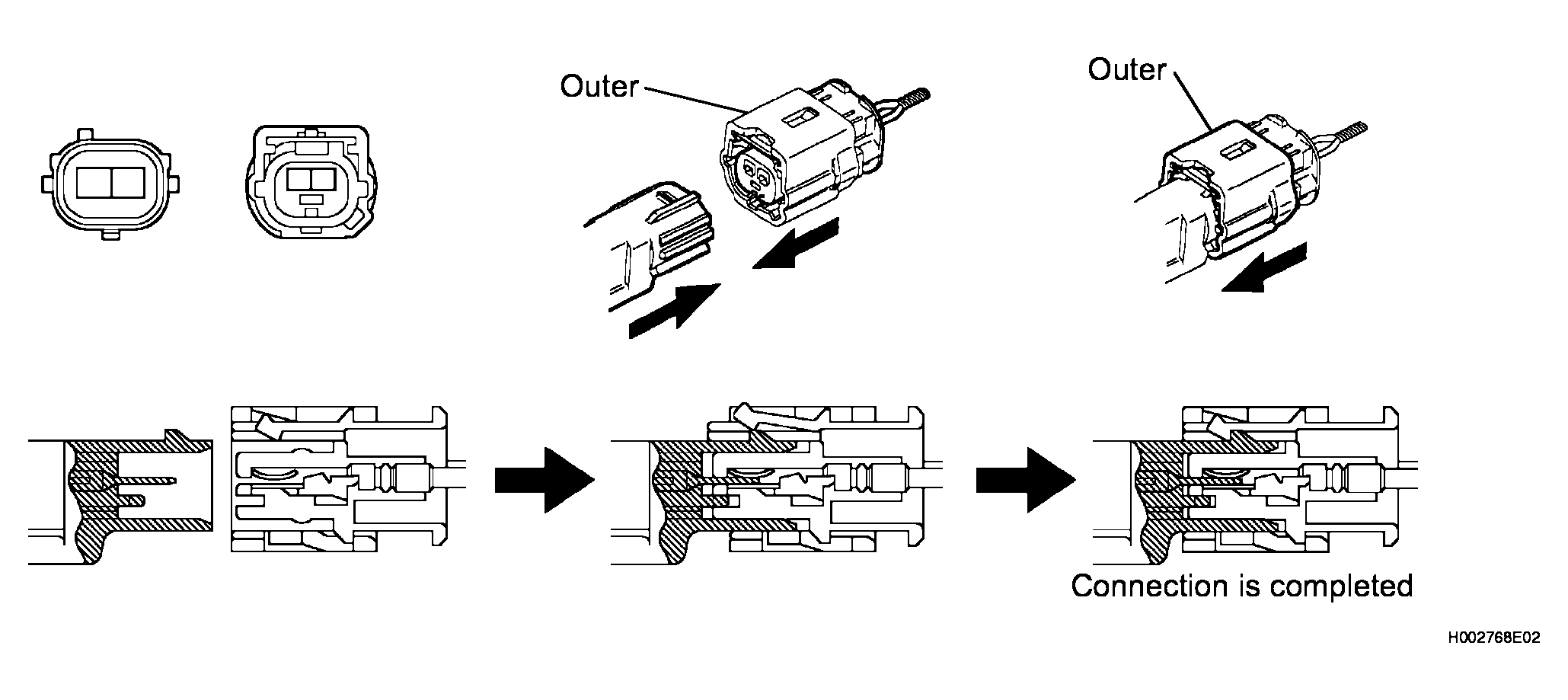 Outer

Outer

Connection is completed

H002768E02