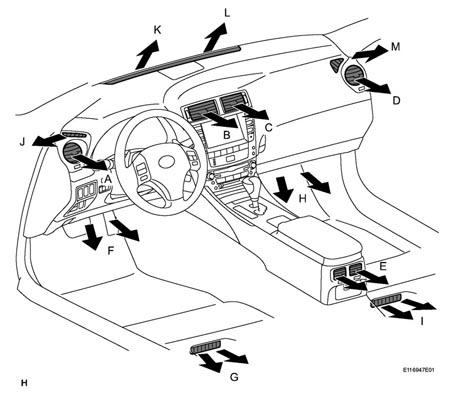 K
L
M
D
C
B
J
A
H
F
E
I
G
E116947E01
H