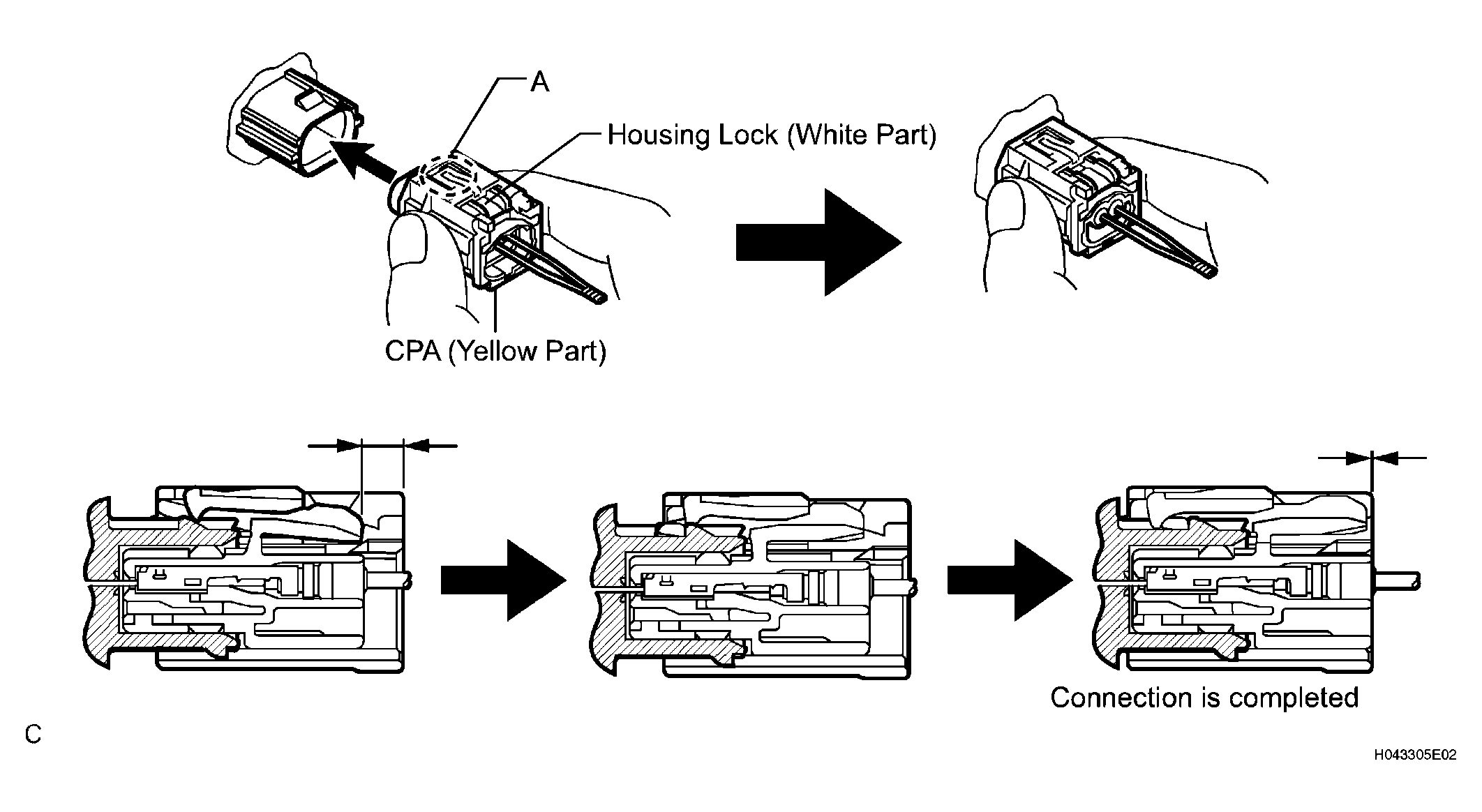 A

Housing Lock (White Part)

CPA (Yellow Part)

Connection is completed

C

H043305E02