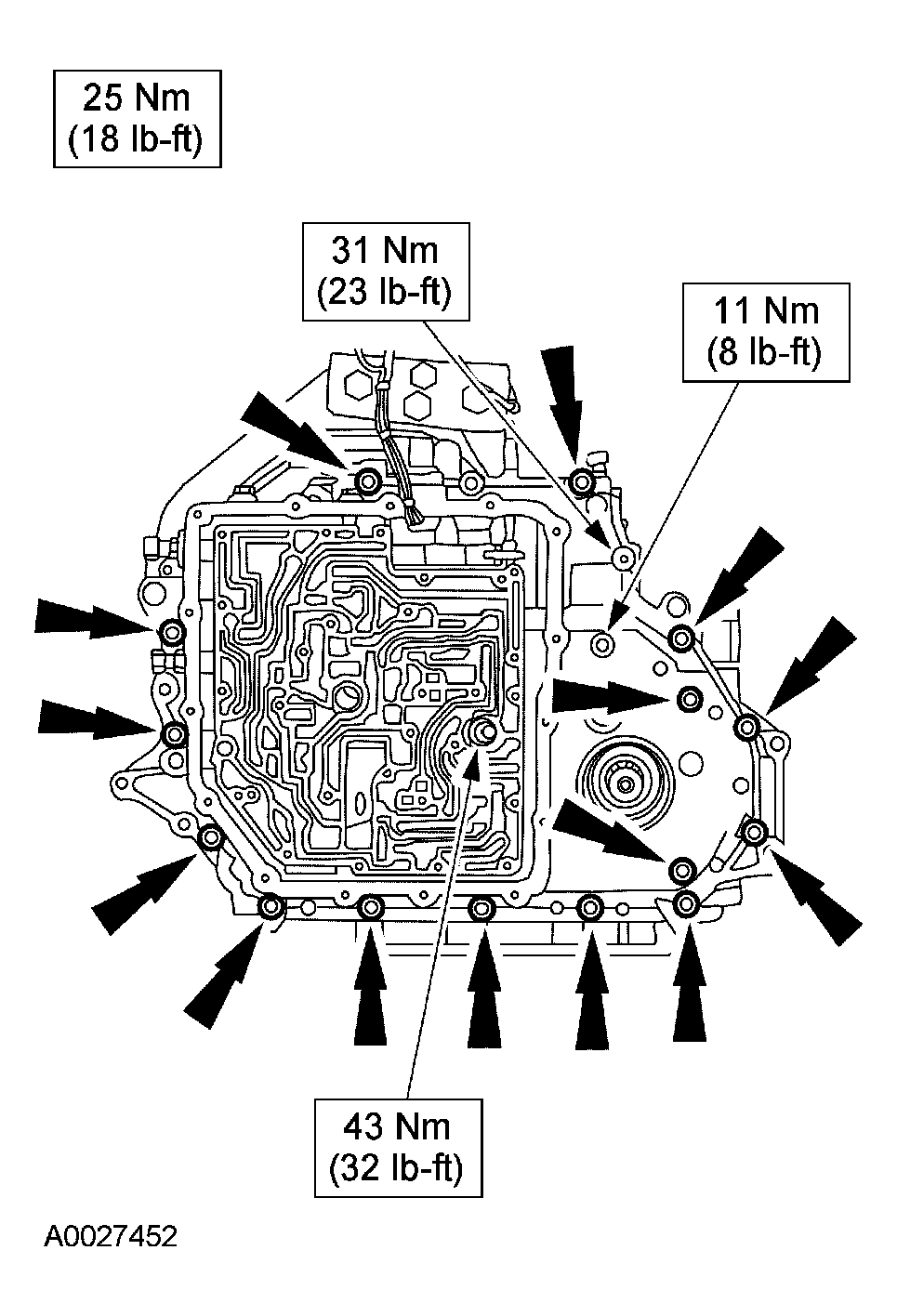 25 Nm
(18 lb-ft)

31 Nm
(23 lb-ft)

11 Nm
(8 lb-ft)

43 Nm
(32 lb-ft)

A0027452