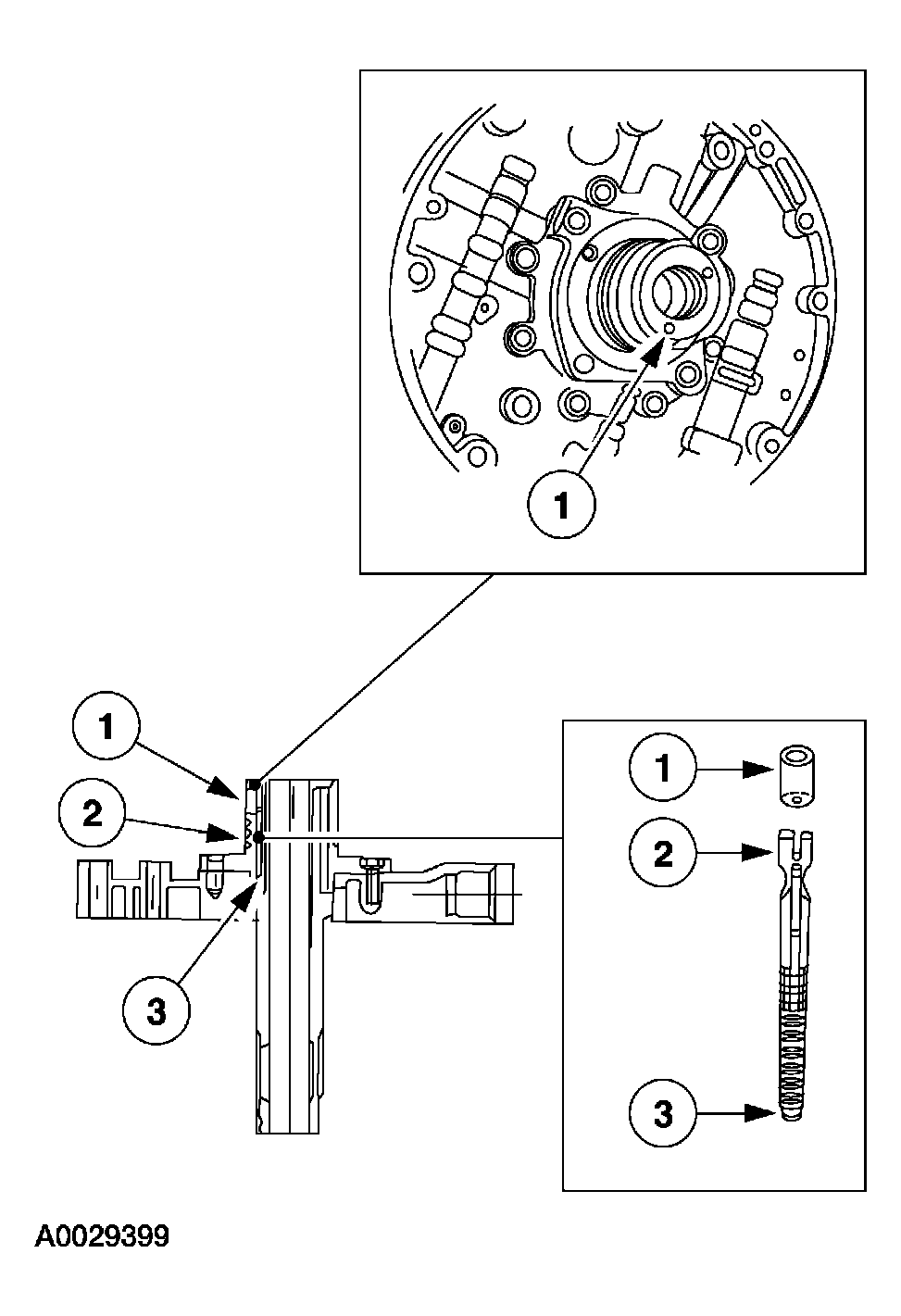 1

1
2
3

1
2
3

A0029399