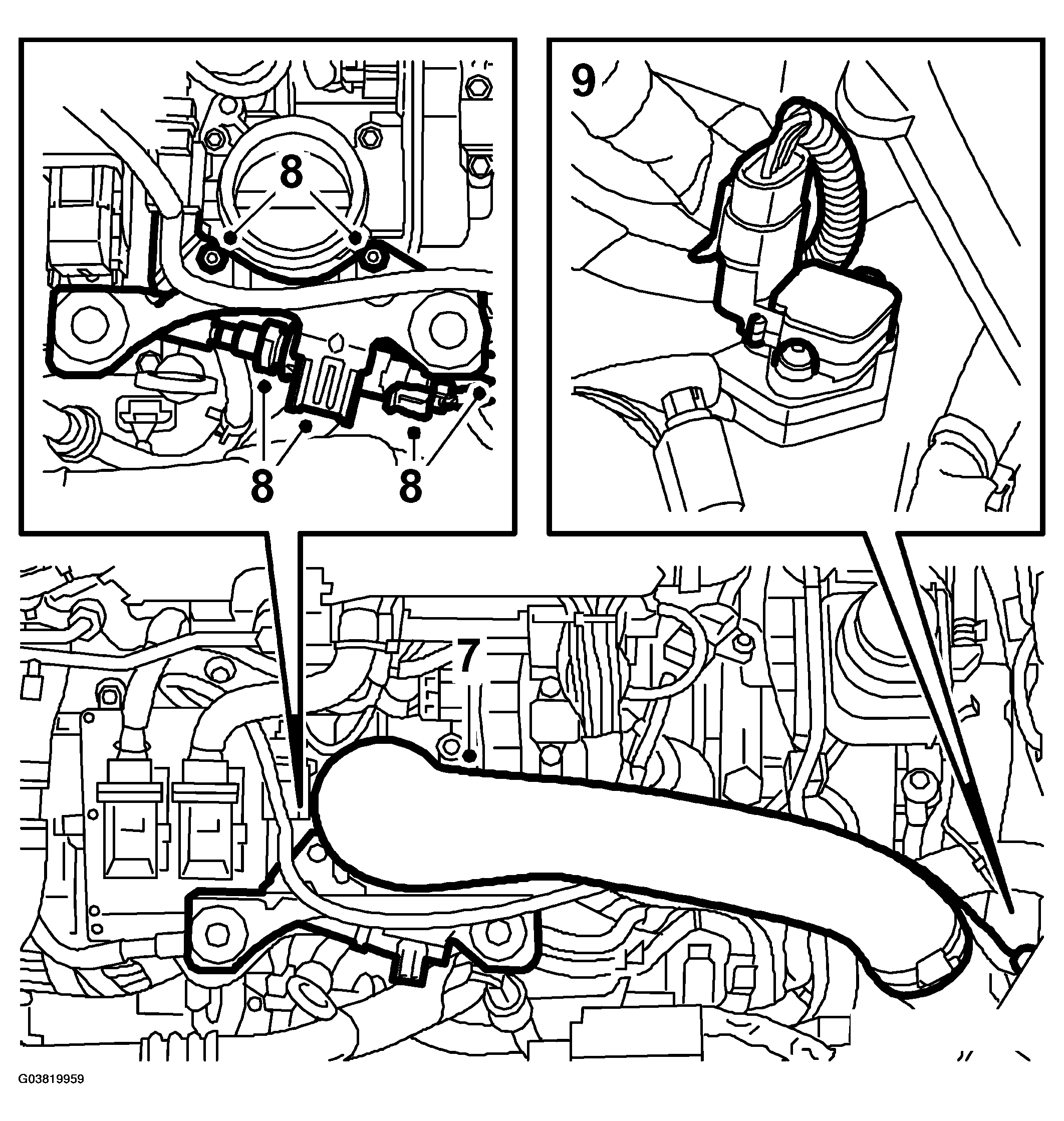 8
8
8
9
7
G03819959