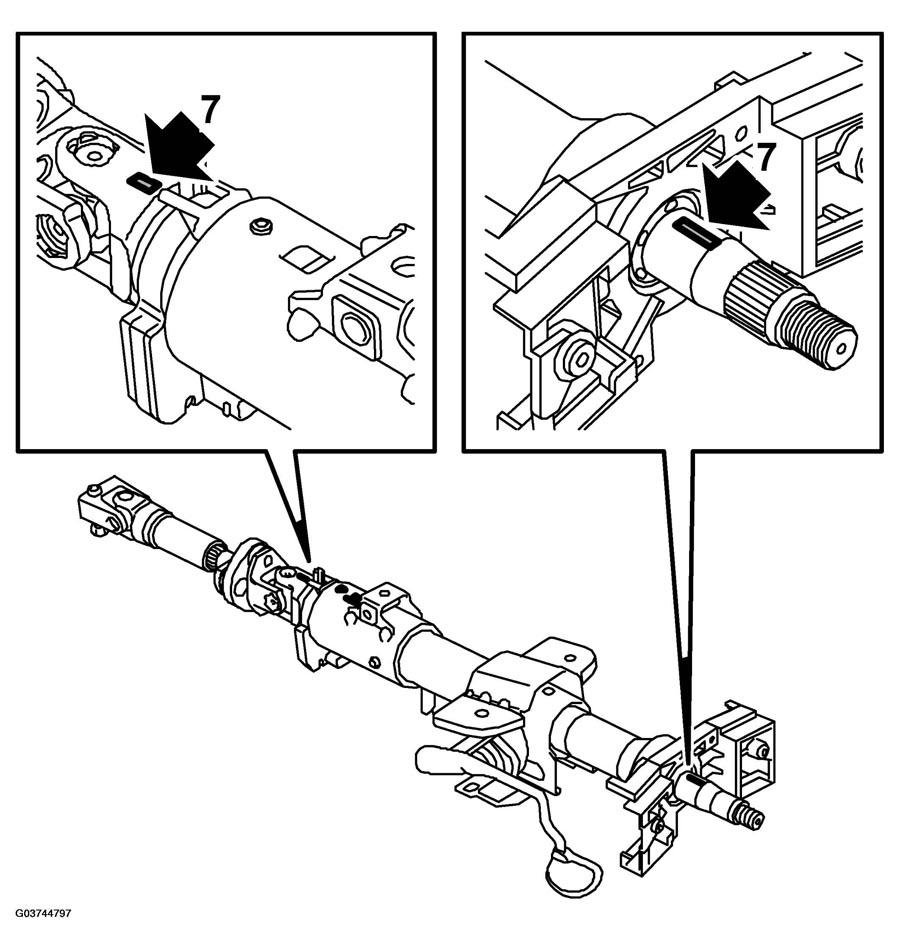 7

7

G03744797