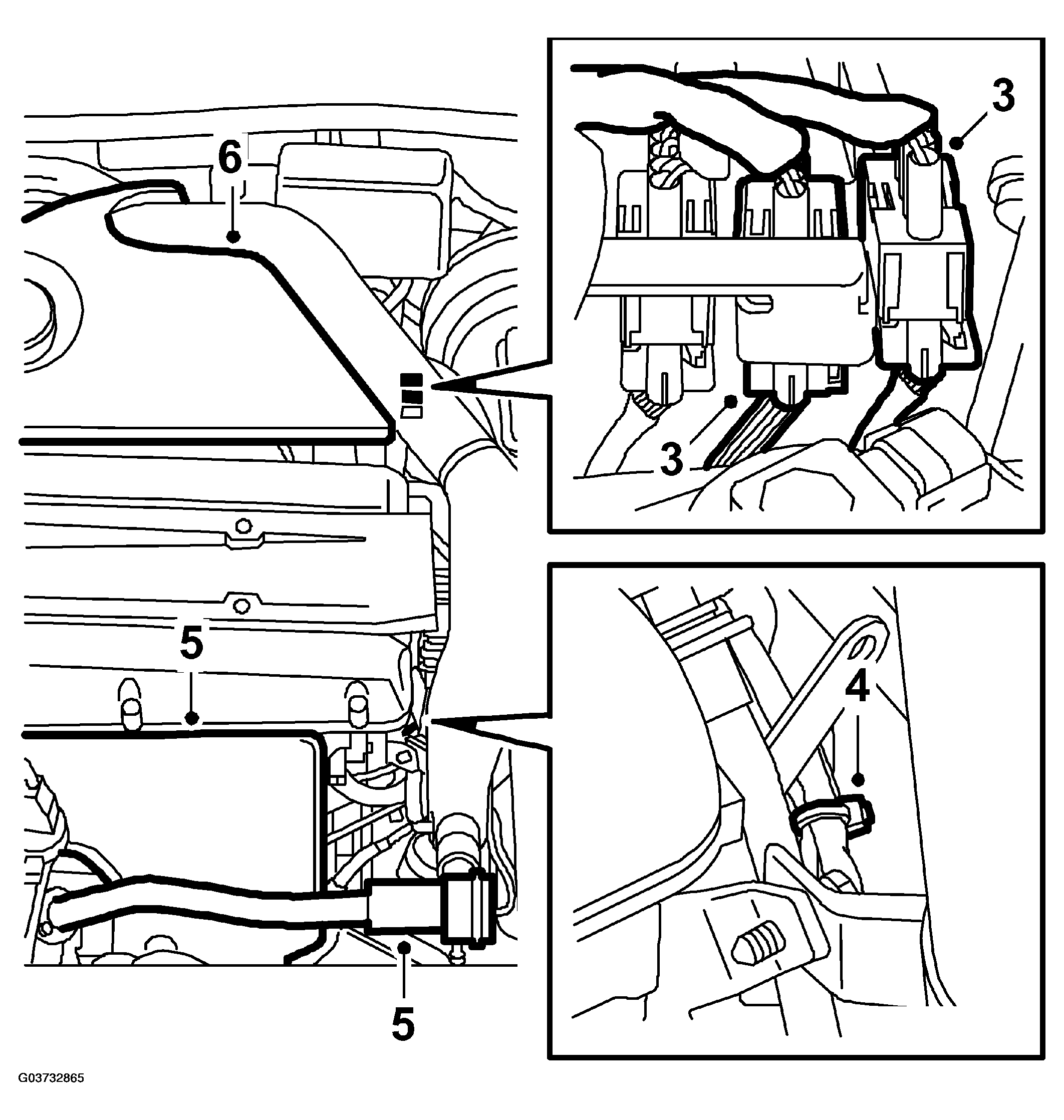 6
3
3
5
4
5
G03732865