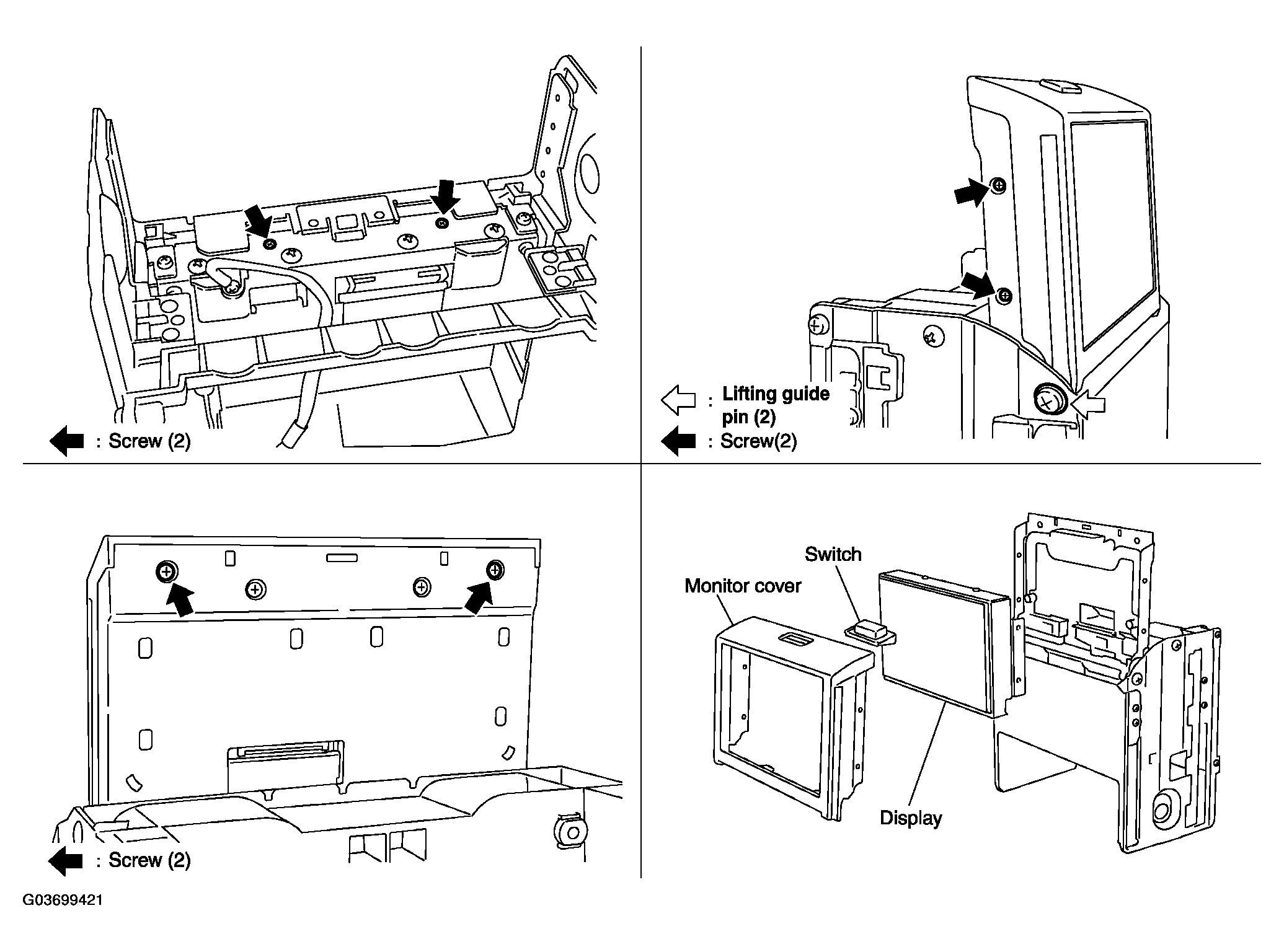 : Screw (2)

: Lifting guide pin (2)

: Screw(2)

: Screw (2)

Switch

Monitor cover

Display

G03699421