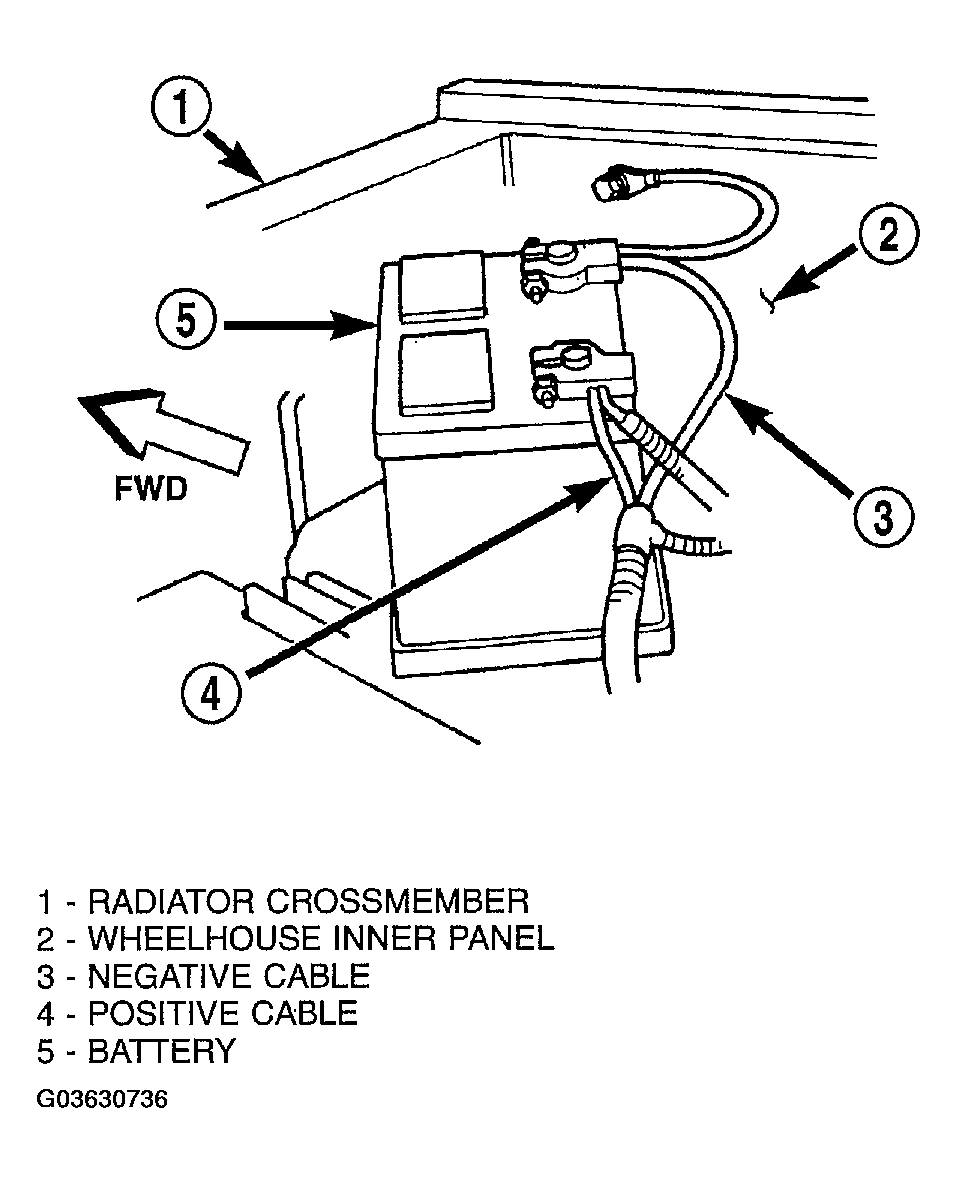 1

2

5

FWD

3

4

1 - RADIATOR CROSSMEMBER
2 - WHEELHOUSE INNER PANEL
3 - NEGATIVE CABLE
4 - POSITIVE CABLE
5 - BATTERY

G03630736