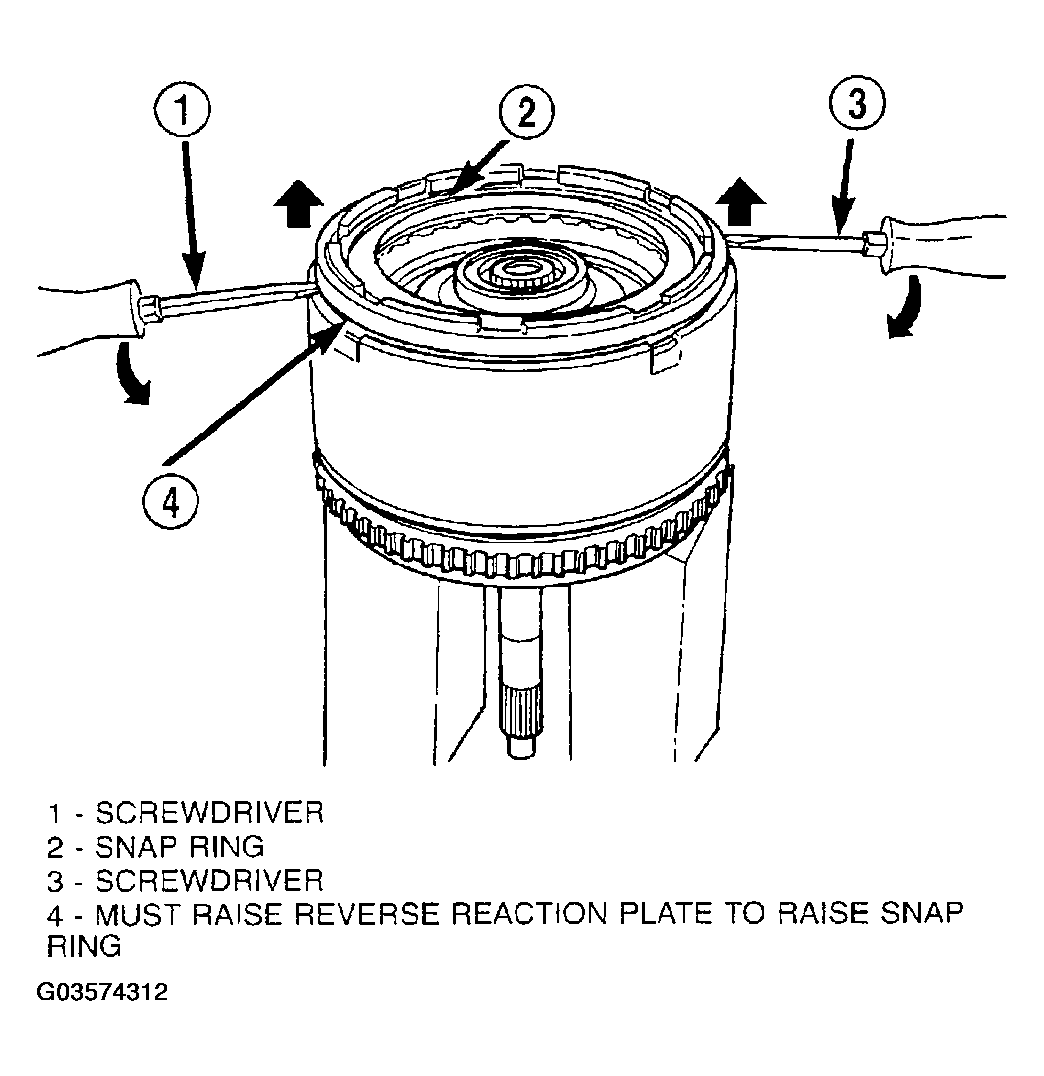 1
2
3
4

1 - SCREWDRIVER
2 - SNAP RING
3 - SCREWDRIVER
4 - MUST RAISE REVERSE REACTION PLATE TO RAISE SNAP RING

G03574312