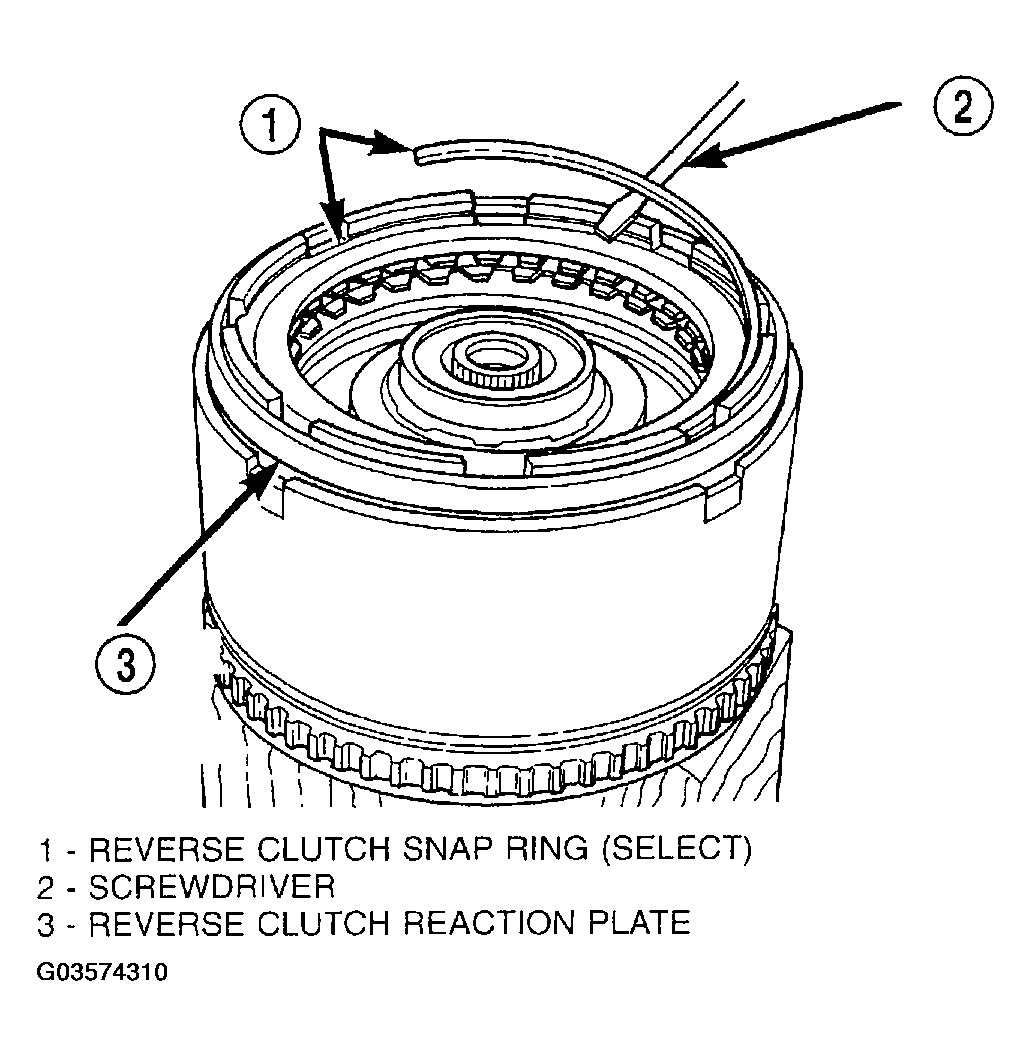 1

2

3

1 - REVERSE CLUTCH SNAP RING (SELECT)
2 - SCREWDRIVER
3 - REVERSE CLUTCH REACTION PLATE

G03574310