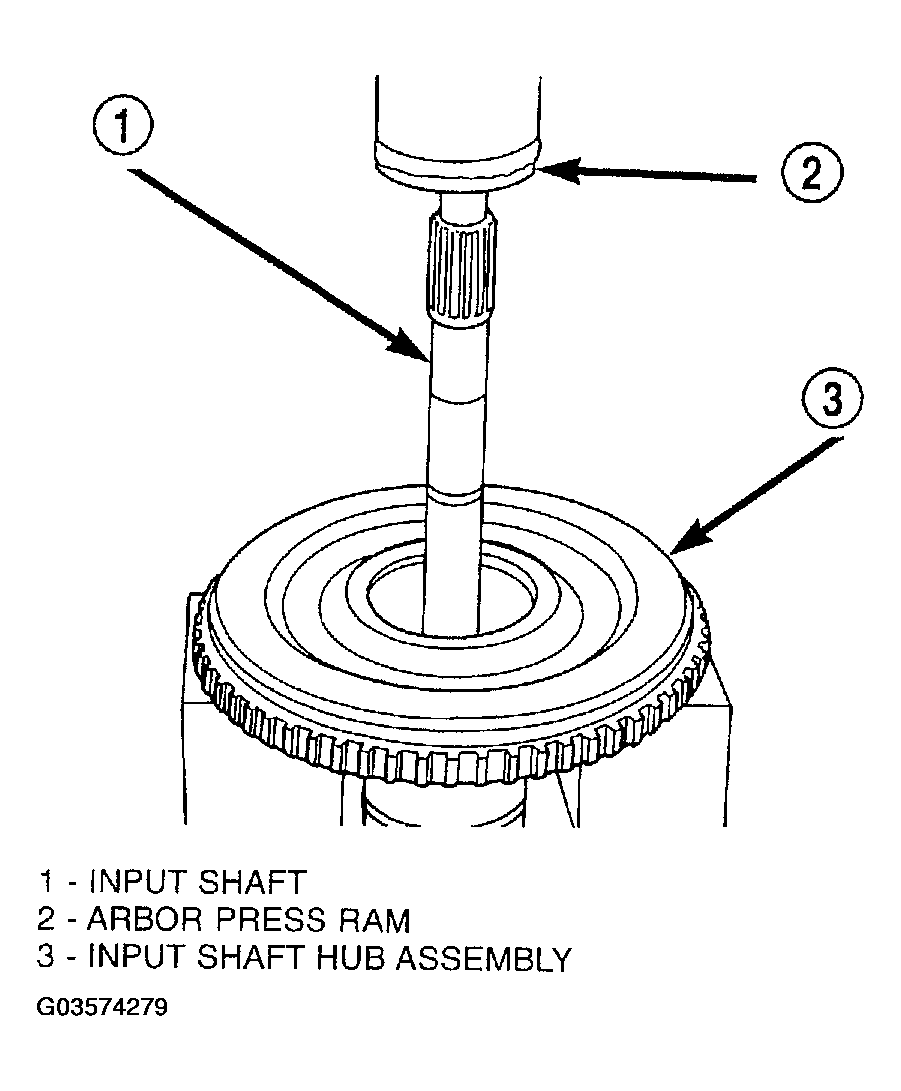 1

2

3

1 - INPUT SHAFT
2 - ARBOR PRESS RAM
3 - INPUT SHAFT HUB ASSEMBLY

G03574279