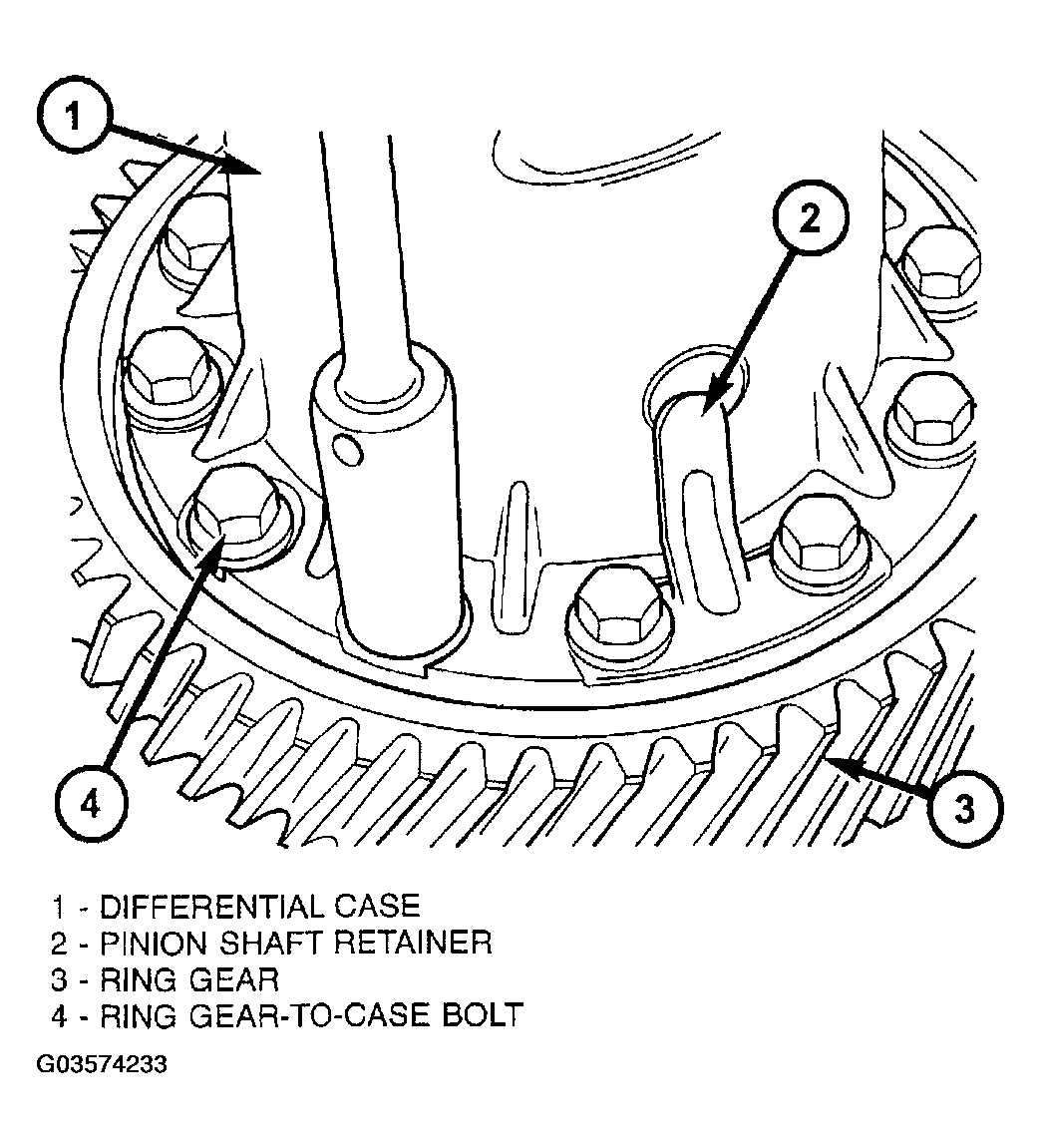 1

2

4

3

1 - DIFFERENTIAL CASE
2 - PINION SHAFT RETAINER
3 - RING GEAR
4 - RING GEAR-TO-CASE BOLT

G03574233