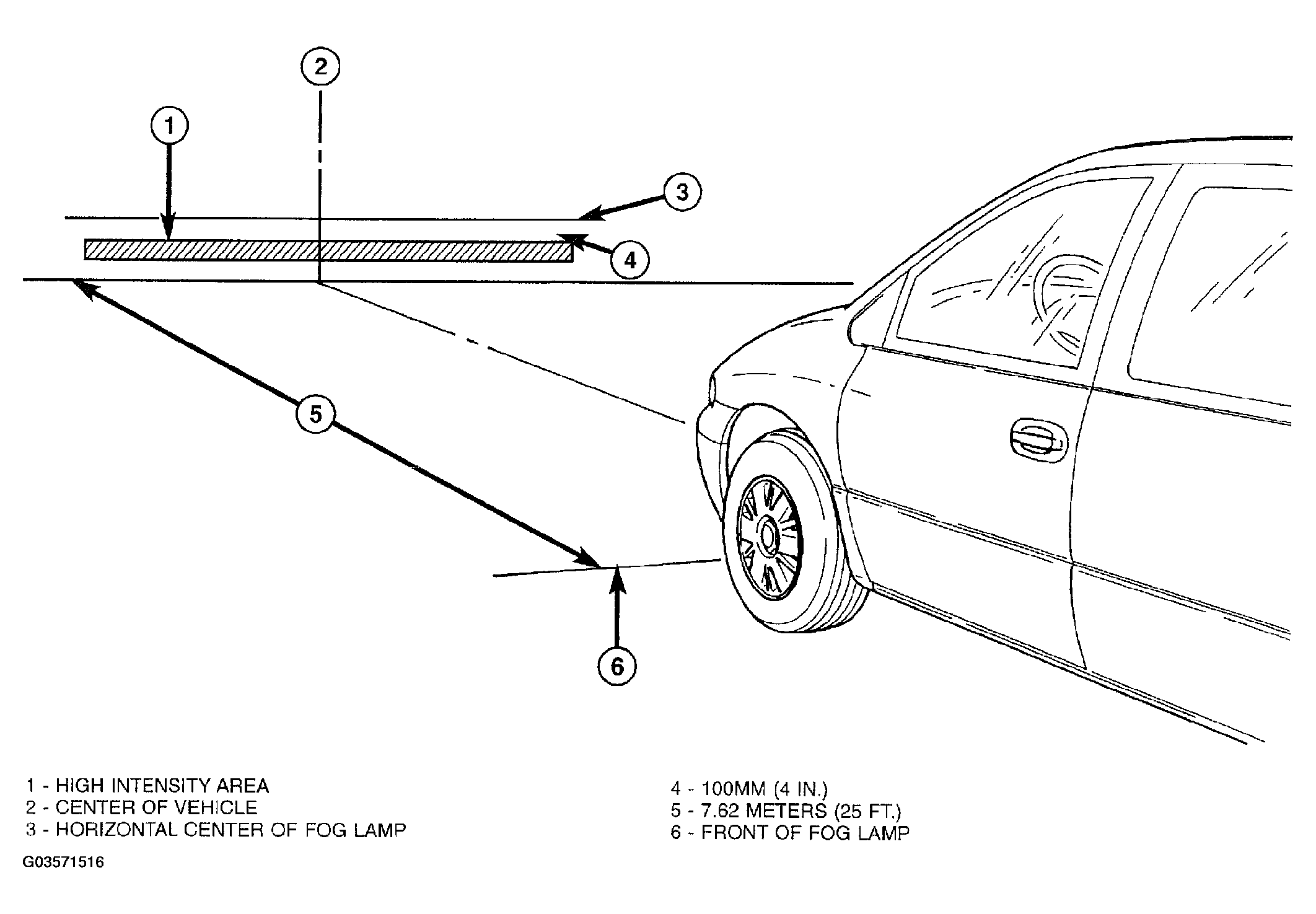 2
1
3
4
5
6

1 - HIGH INTENSITY AREA
2 - CENTER OF VEHICLE
3 - HORIZONTAL CENTER OF FOG LAMP

4 - 100MM (4 IN.)
5 - 7.62 METERS (25 FT.)
6 - FRONT OF FOG LAMP

G03571516