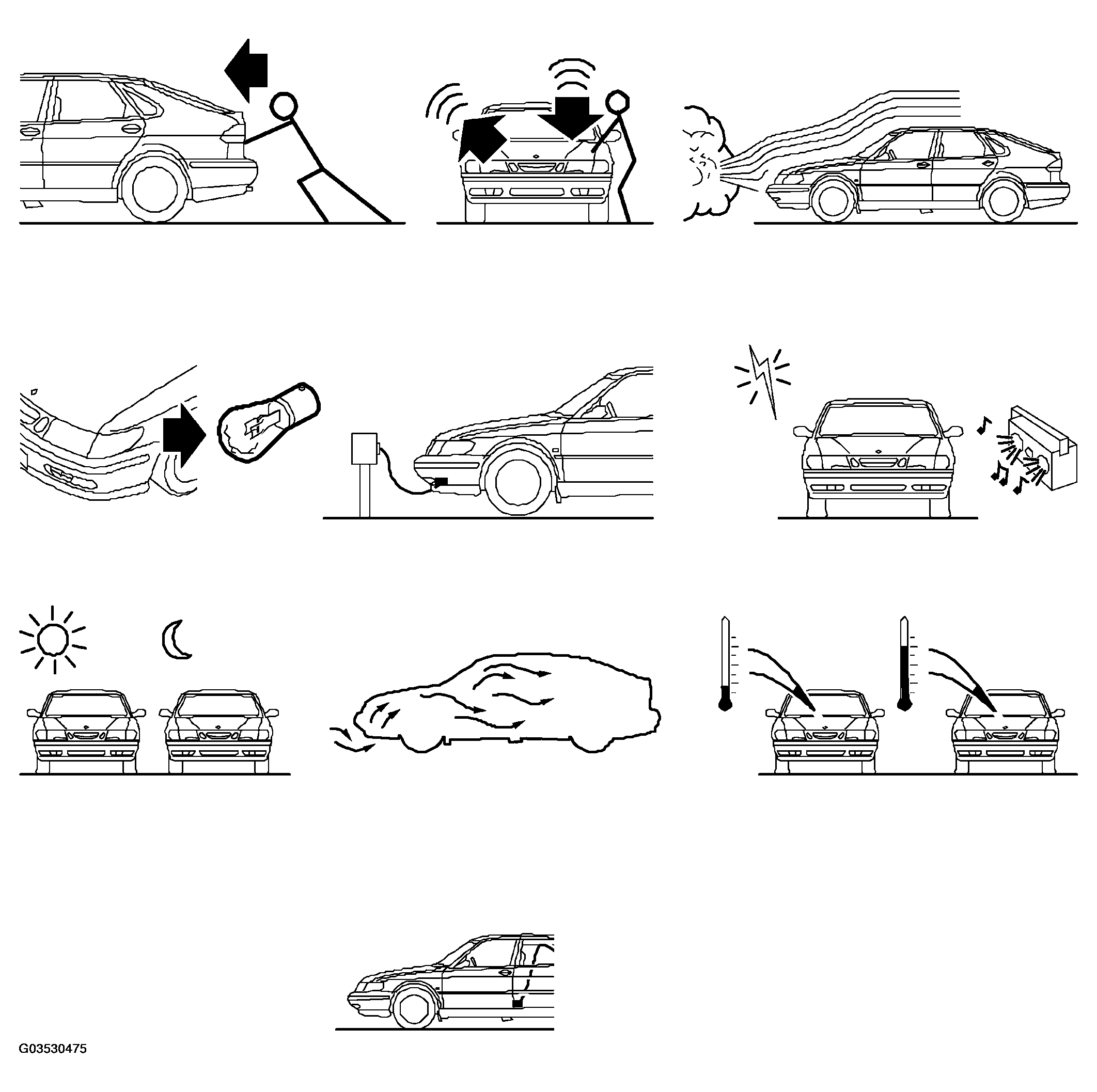 G03530475