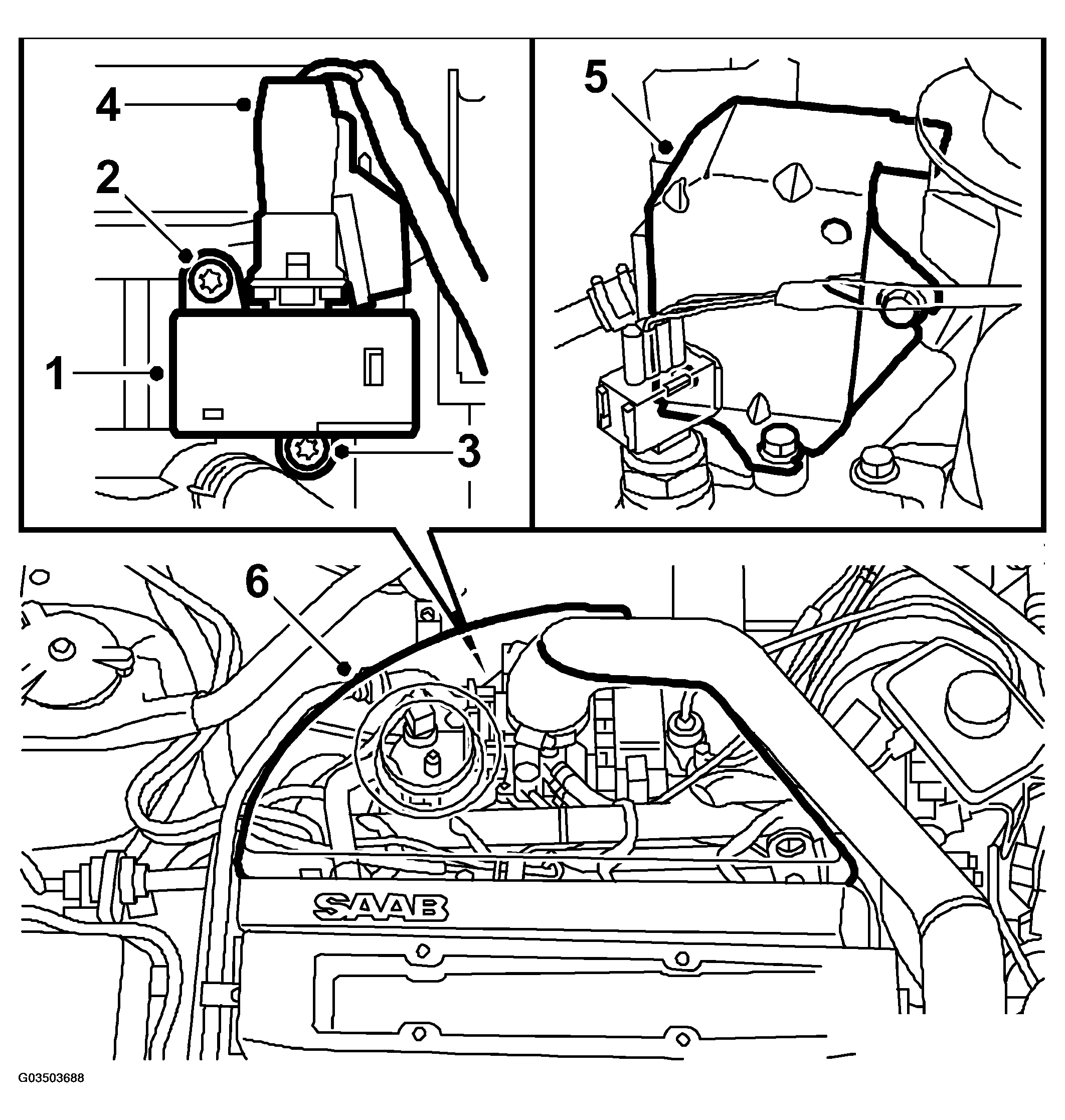 4
2
1
3
5
6
SAAB
G03503688