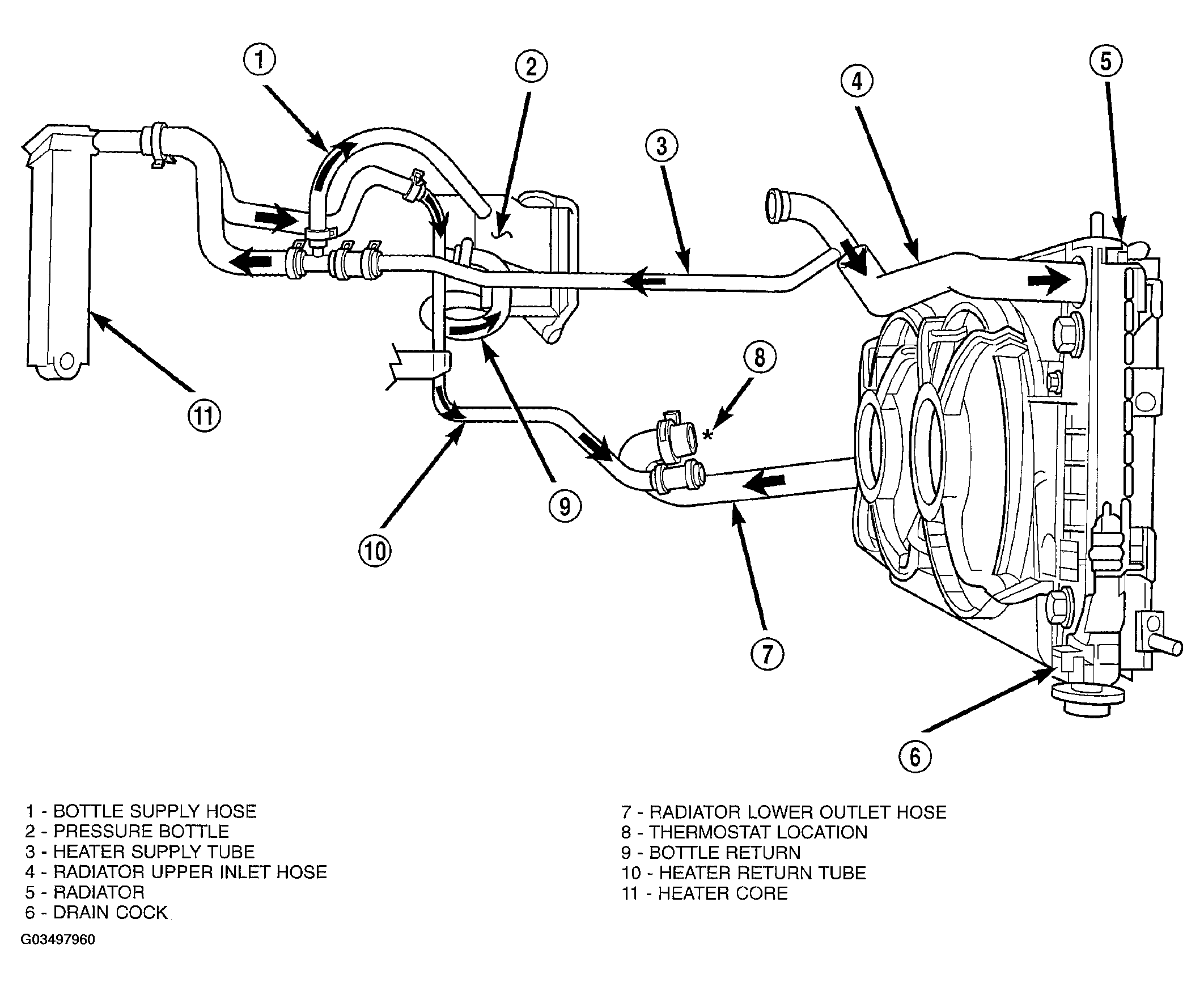 1
2
3
4
5
11
8
*
9
10
7
6

1 - BOTTLE SUPPLY HOSE
2 - PRESSURE BOTTLE
3 - HEATER SUPPLY TUBE
4 - RADIATOR UPPER INLET HOSE
5 - RADIATOR
6 - DRAIN COCK

7 - RADIATOR LOWER OUTLET HOSE
8 - THERMOSTAT LOCATION
9 - BOTTLE RETURN
10 - HEATER RETURN TUBE
11 - HEATER CORE

G03497960