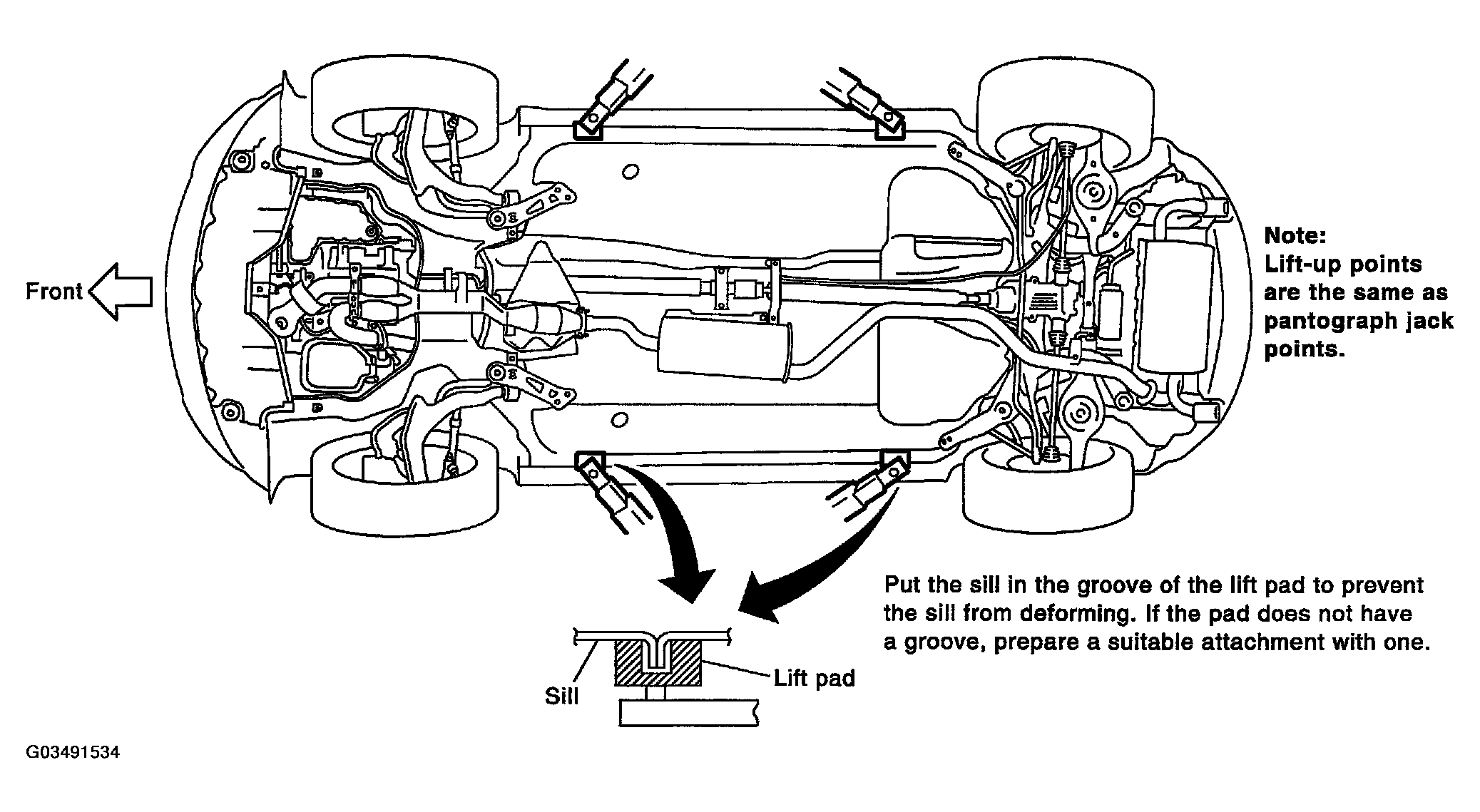 Front

Note:
Lift-up points are the same as pantograph jack points.

Put the sill in the groove of the lift pad to prevent the sill from deforming. If the pad does not have a groove, prepare a suitable attachment with one.

Sill

Lift pad

G03491534