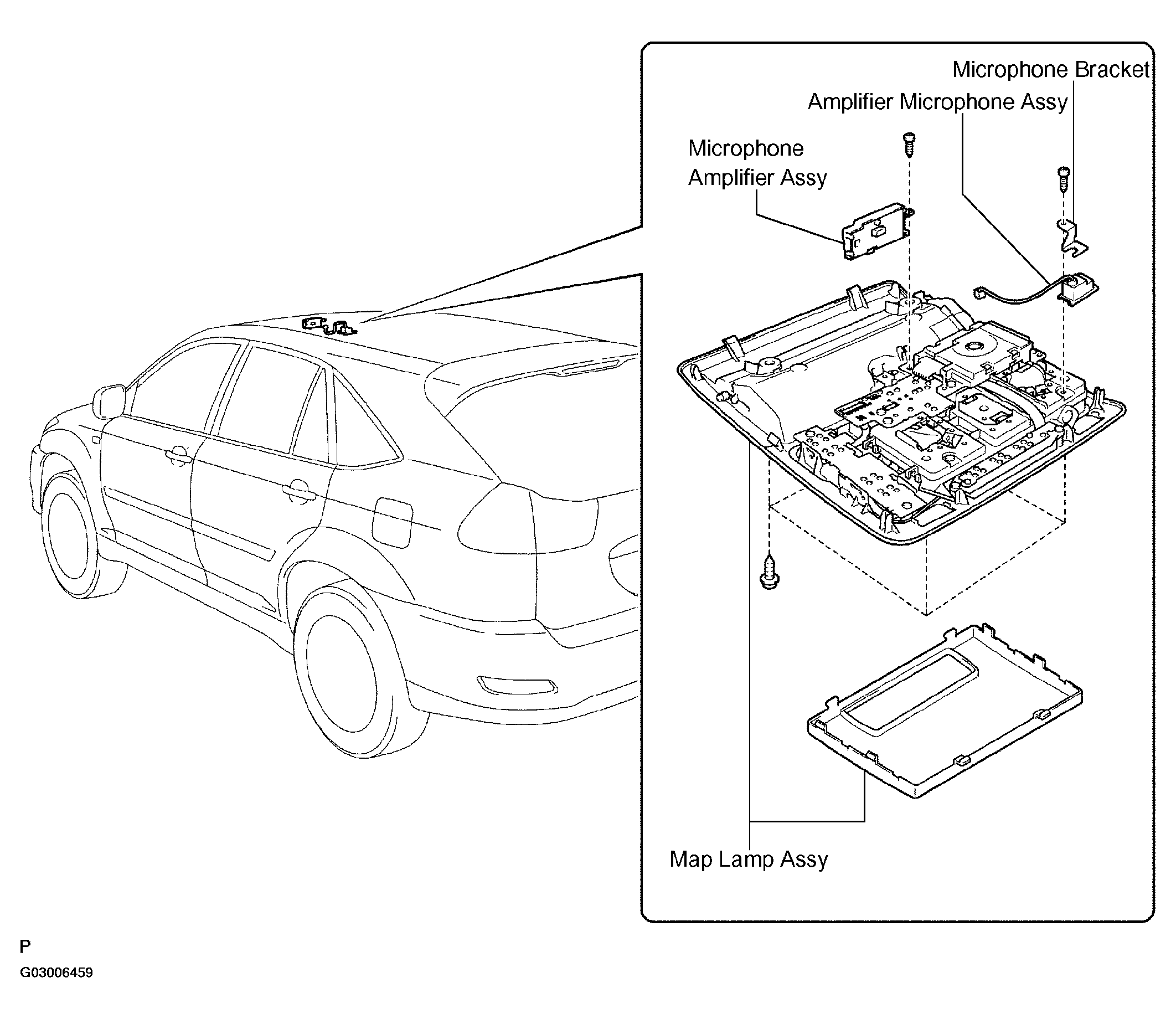 Microphone Bracket

Amplifier Microphone Assy

Microphone Amplifier Assy

Map Lamp Assy

P

G03006459