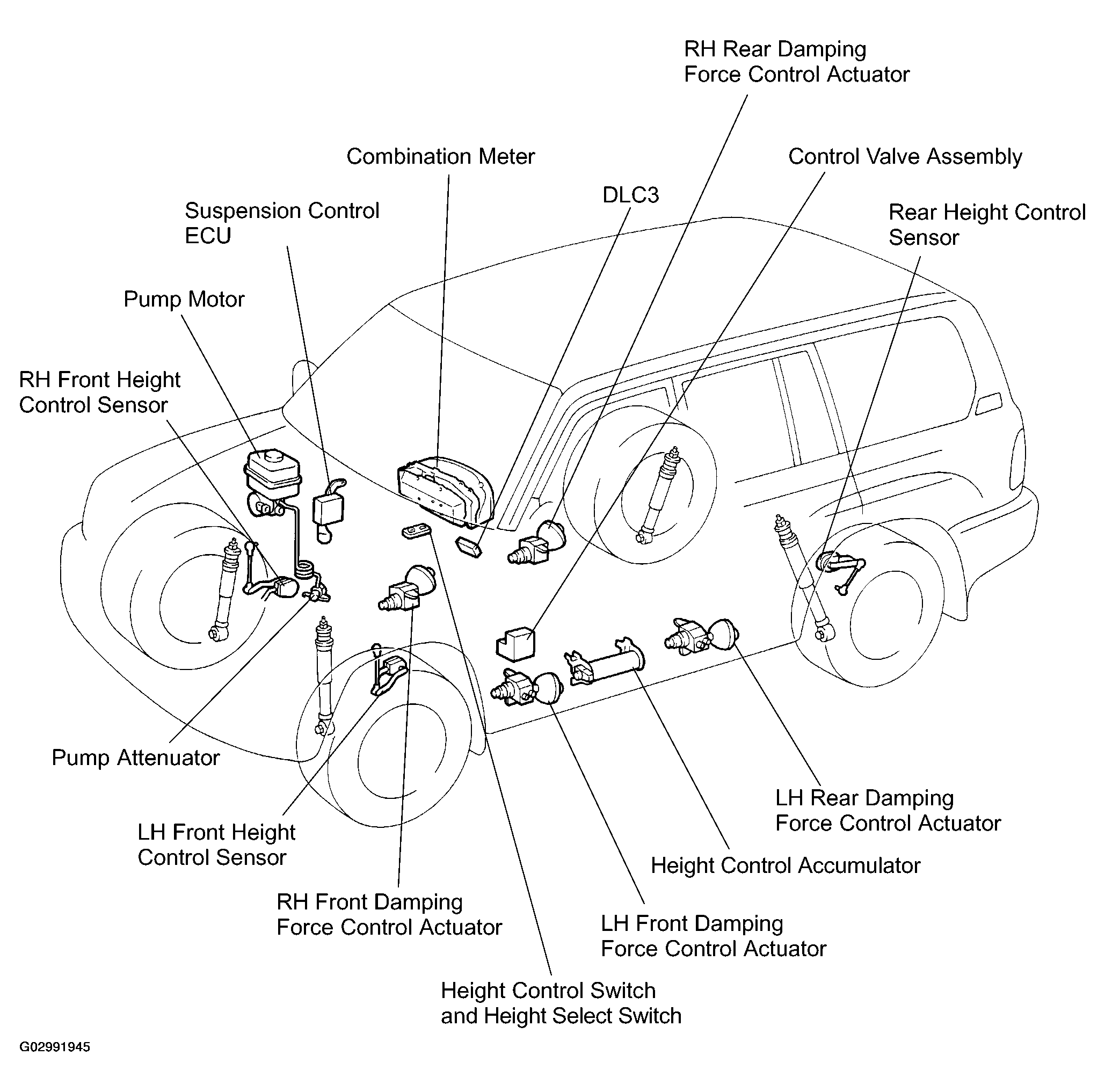 RH Rear Damping Force Control Actuator

Combination Meter

Control Valve Assembly

DLC3

Suspension Control ECU

Rear Height Control Sensor

Pump Motor

RH Front Height Control Sensor

Pump Attenuator

LH Front Height Control Sensor

RH Front Damping Force Control Actuator

Height Control Switch and Height Select Switch

LH Front Damping Force Control Actuator

Height Control Accumulator

LH Rear Damping Force Control Actuator

G02991945