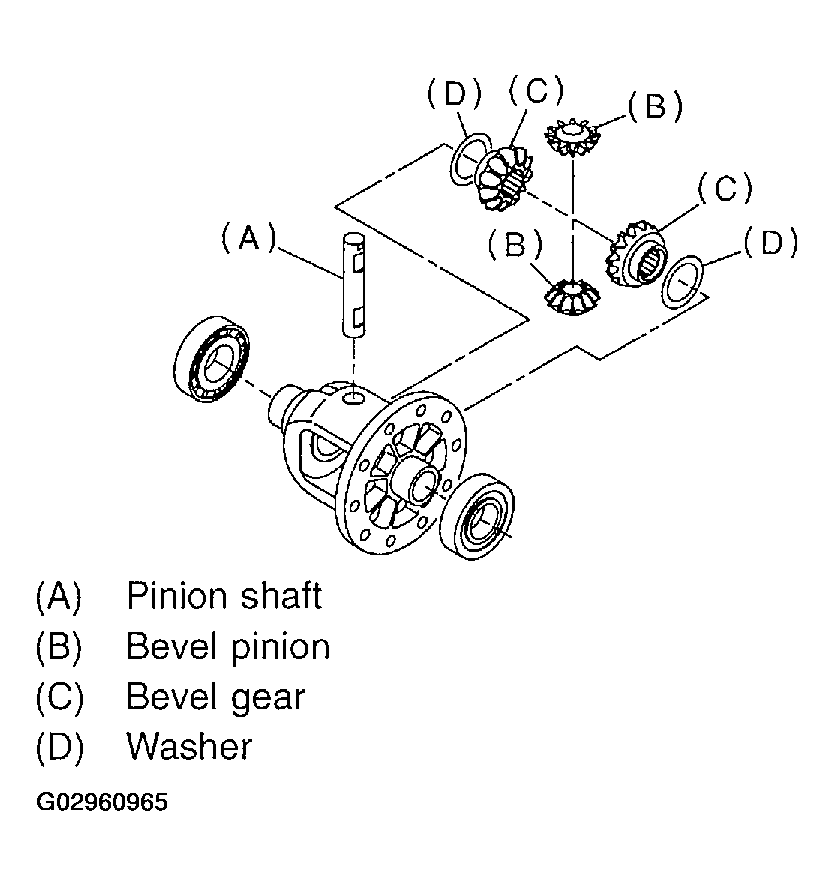 (D) (C) (B)

(C)

(A)

(B)

(D)

(A) Pinion shaft
(B) Bevel pinion
(C) Bevel gear
(D) Washer

G02960965