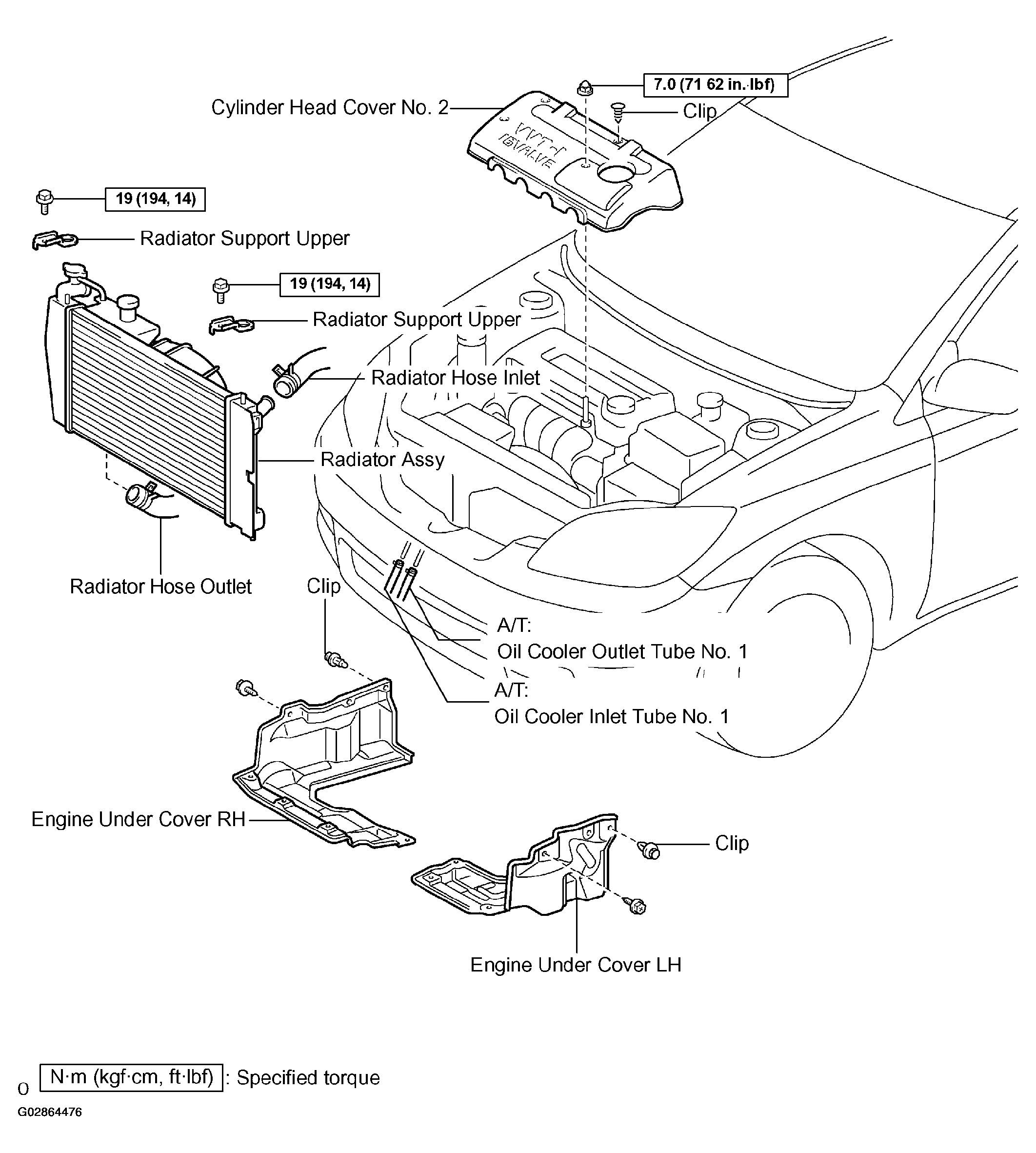 7.0 (71 62 in.·lbf)

Cylinder Head Cover No. 2

Clip

VVT-i
16VALVE

19 (194, 14)

Radiator Support Upper

19 (194, 14)

Radiator Support Upper

Radiator Hose Inlet

Radiator Assy

Radiator Hose Outlet

Clip

A/T:
Oil Cooler Outlet Tube No. 1

A/T:
Oil Cooler Inlet Tube No. 1

Engine Under Cover RH

Clip

Engine Under Cover LH

0 N·m (kgf·cm, ft·lbf) : Specified torque

G02864476