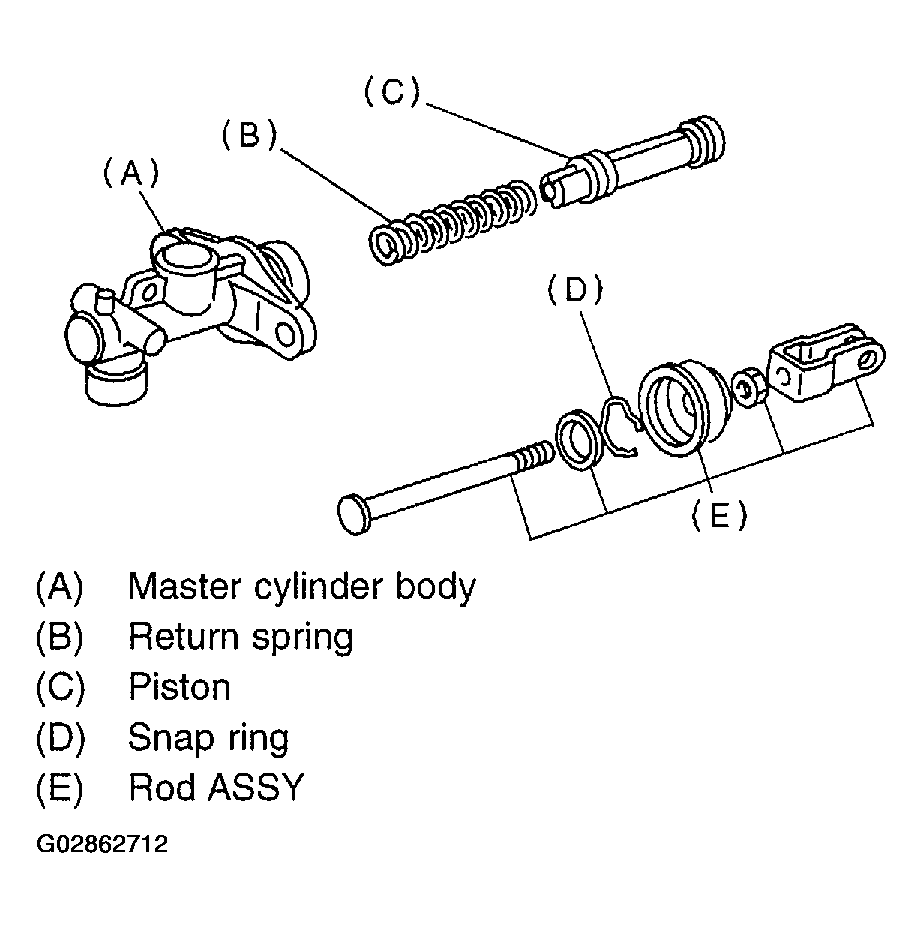 (C)
(B)
(A)
(D)
(E)

(A) Master cylinder body
(B) Return spring
(C) Piston
(D) Snap ring
(E) Rod ASSY

G02862712