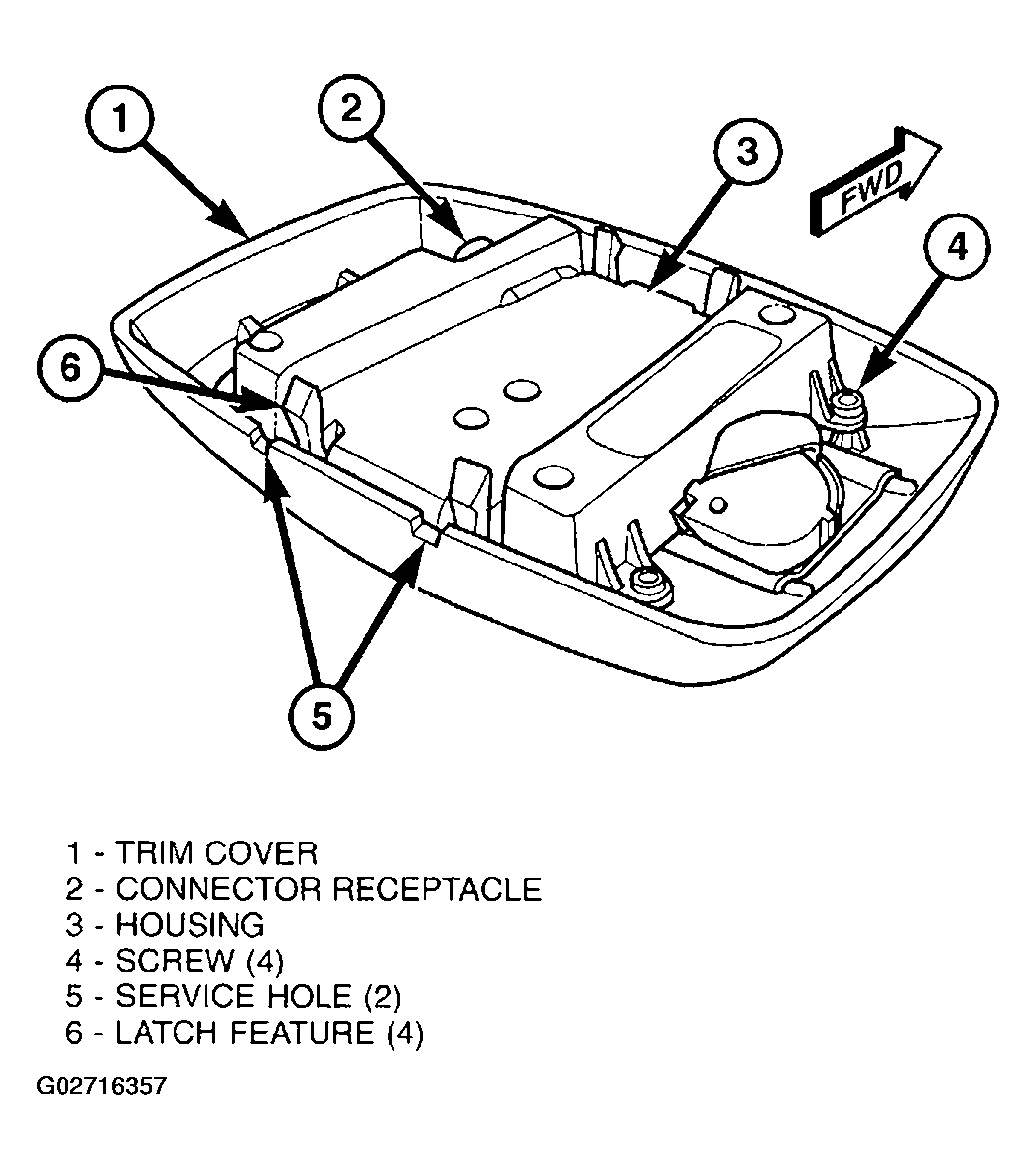 1
2
3
FWD
4
6
5

1 - TRIM COVER
2 - CONNECTOR RECEPTACLE
3 - HOUSING
4 - SCREW (4)
5 - SERVICE HOLE (2)
6 - LATCH FEATURE (4)

G02716357