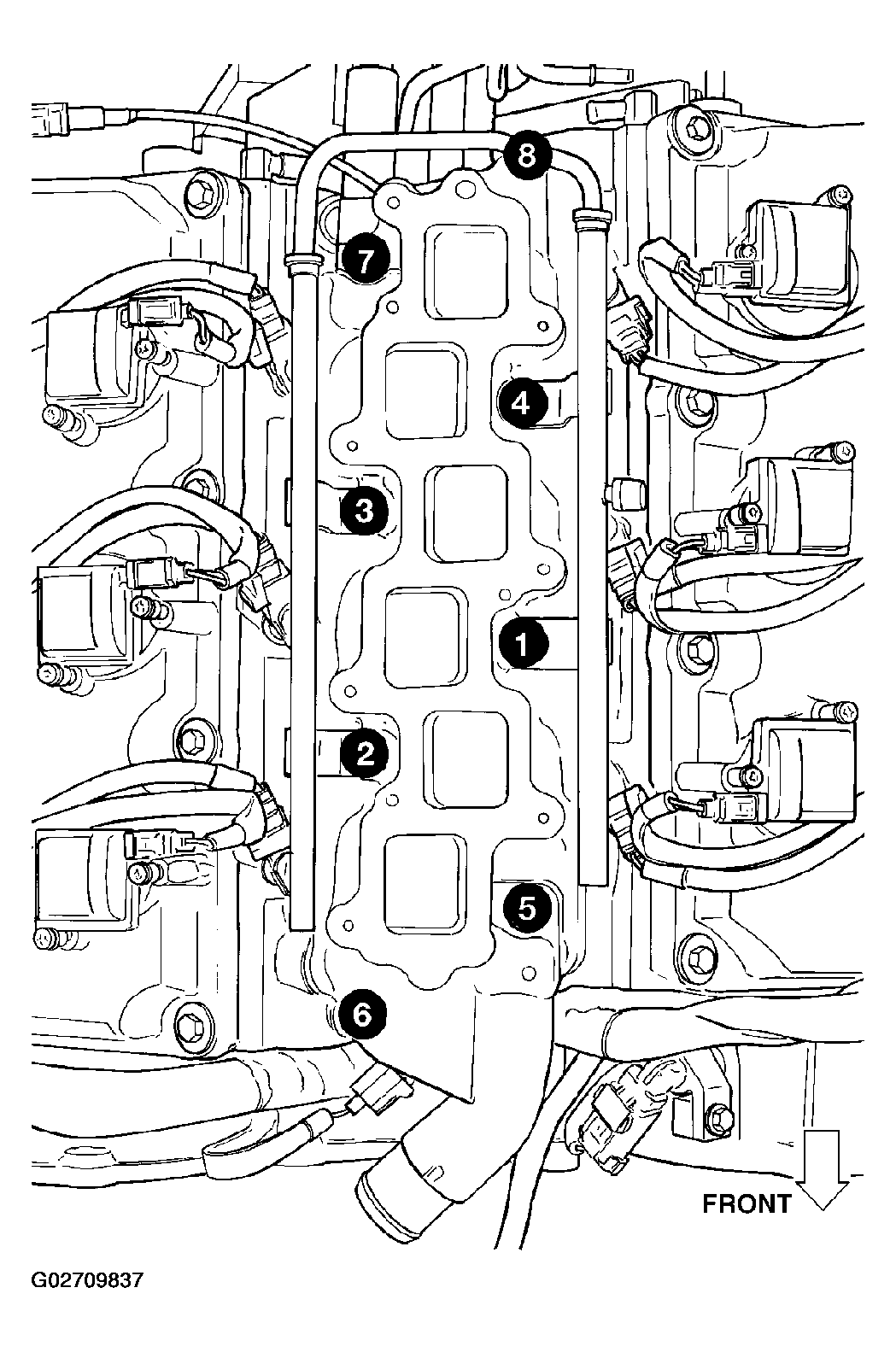 8
7
4
3
1
2
5
6
FRONT
G02709837