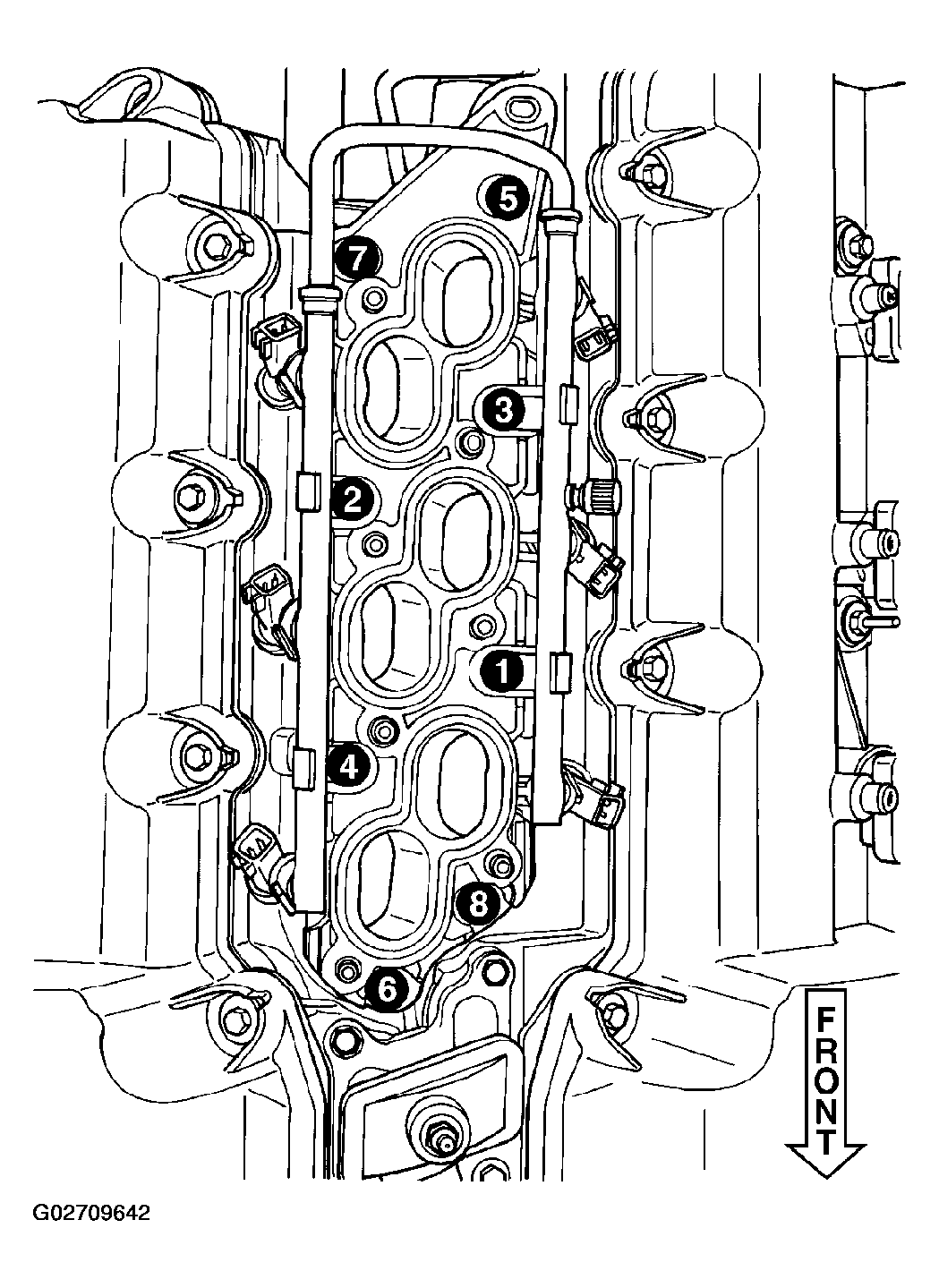 5
7
3
2
1
4
8
6
FRONT
G02709642